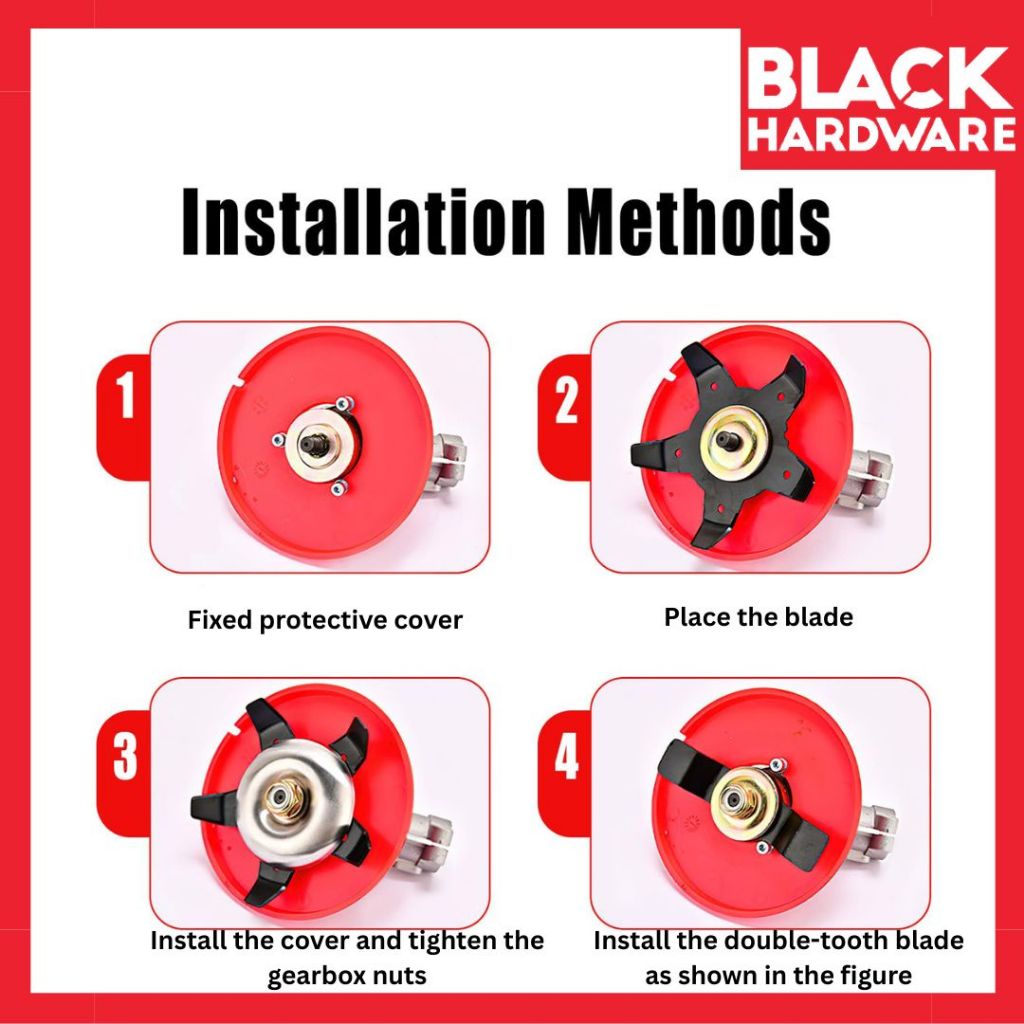 BLACK HARDWARE

Installation Methods

1

Fixed protective cover

2

Place the blade

3

Install the cover and tighten the gearbox nuts

4

Install the double-tooth blade as shown in the figure