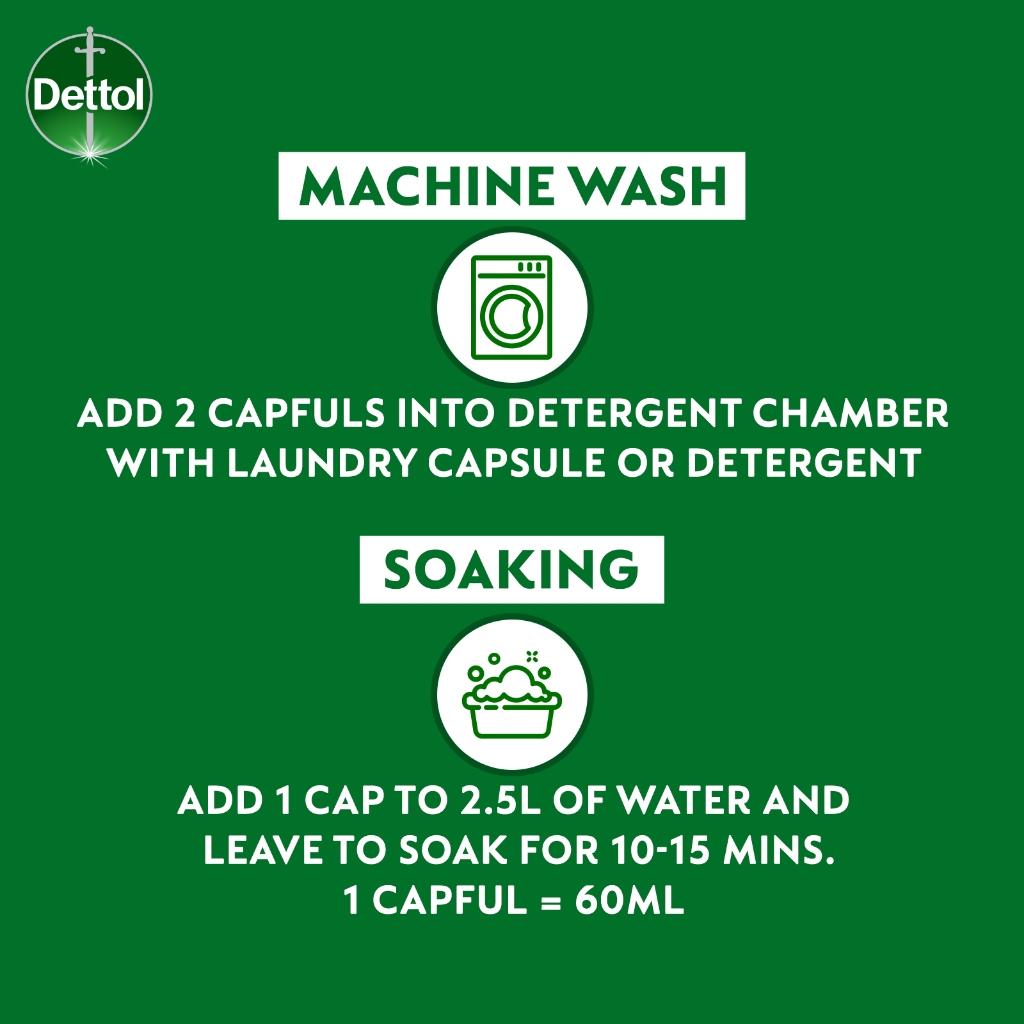 Dettol

MACHINE WASH

ADD 2 CAPFULS INTO DETERGENT CHAMBER WITH LAUNDRY CAPSULE OR DETERGENT

SOAKING

ADD 1 CAP TO 2.5L OF WATER AND LEAVE TO SOAK FOR 10-15 MINS.
1 CAPFUL = 60ML