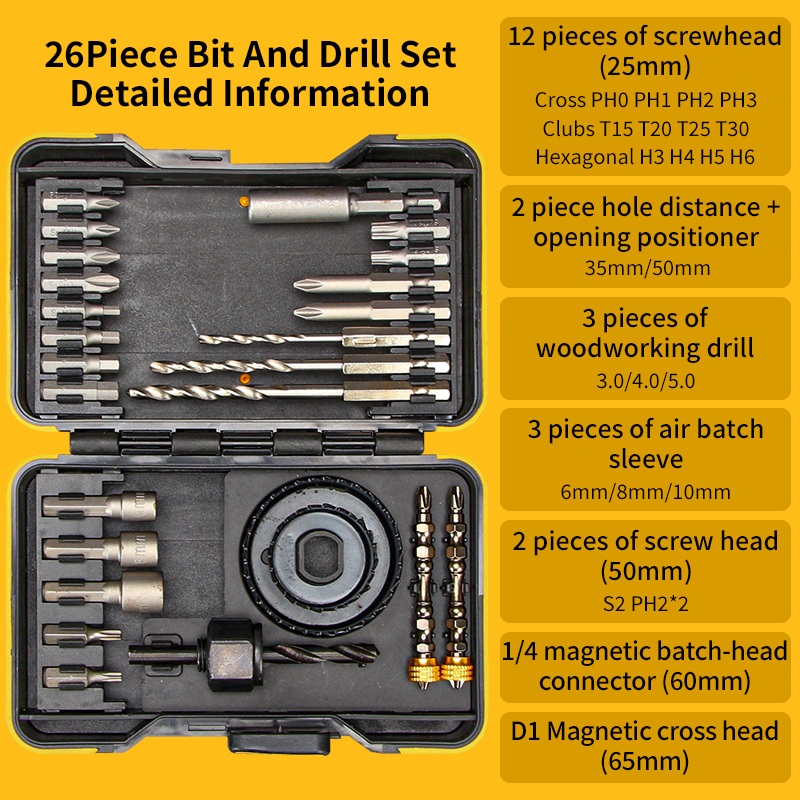 26Piece Bit And Drill Set Detailed Information

12 pieces of screwhead (25mm)
Cross PH0 PH1 PH2 PH3
Clubs T15 T20 T25 T30
Hexagonal H3 H4 H5 H6

2 piece hole distance + opening positioner
35mm/50mm

3 pieces of woodworking drill
3.0/4.0/5.0

3 pieces of air batch sleeve
6mm/8mm/10mm

2 pieces of screw head (50mm)
S2 PH2*2

1/4 magnetic batch-head connector (60mm)

D1 Magnetic cross head (65mm)