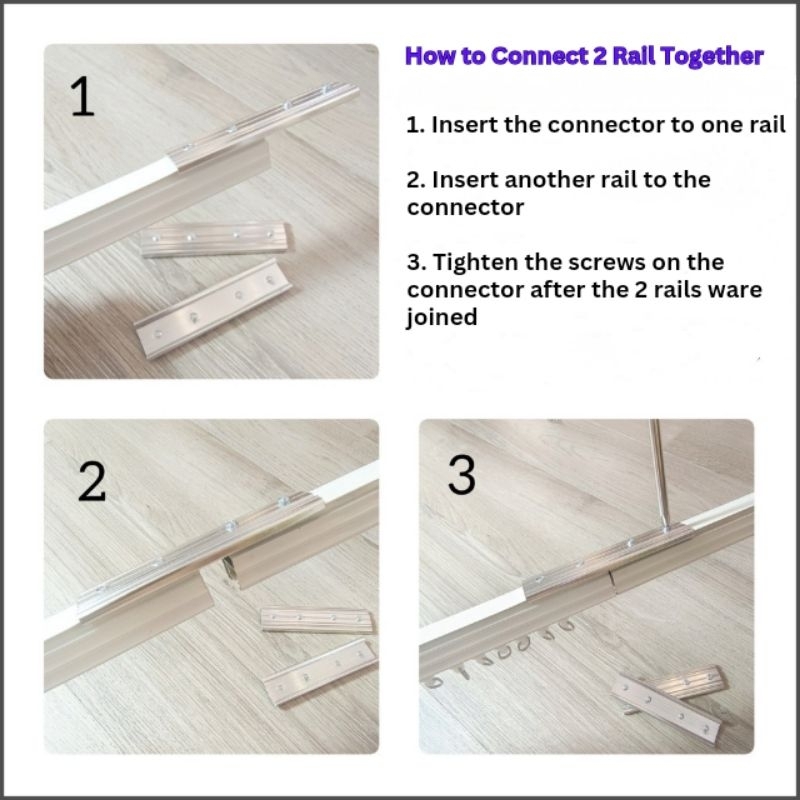 1

How to Connect 2 Rail Together

1. Insert the connector to one rail

2. Insert another rail to the connector

3. Tighten the screws on the connector after the 2 rails ware joined

2

3