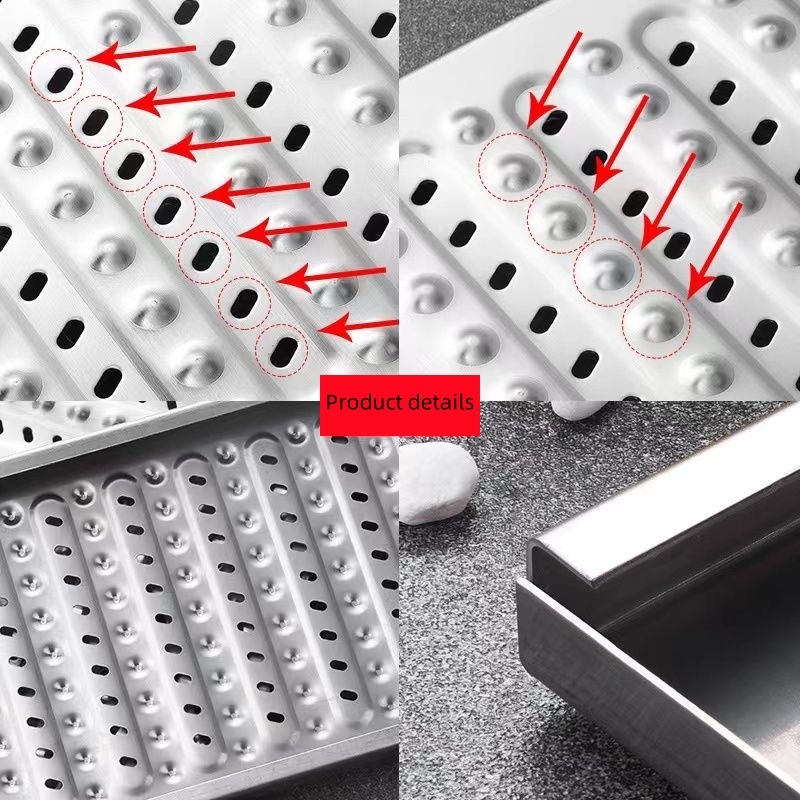 Product details