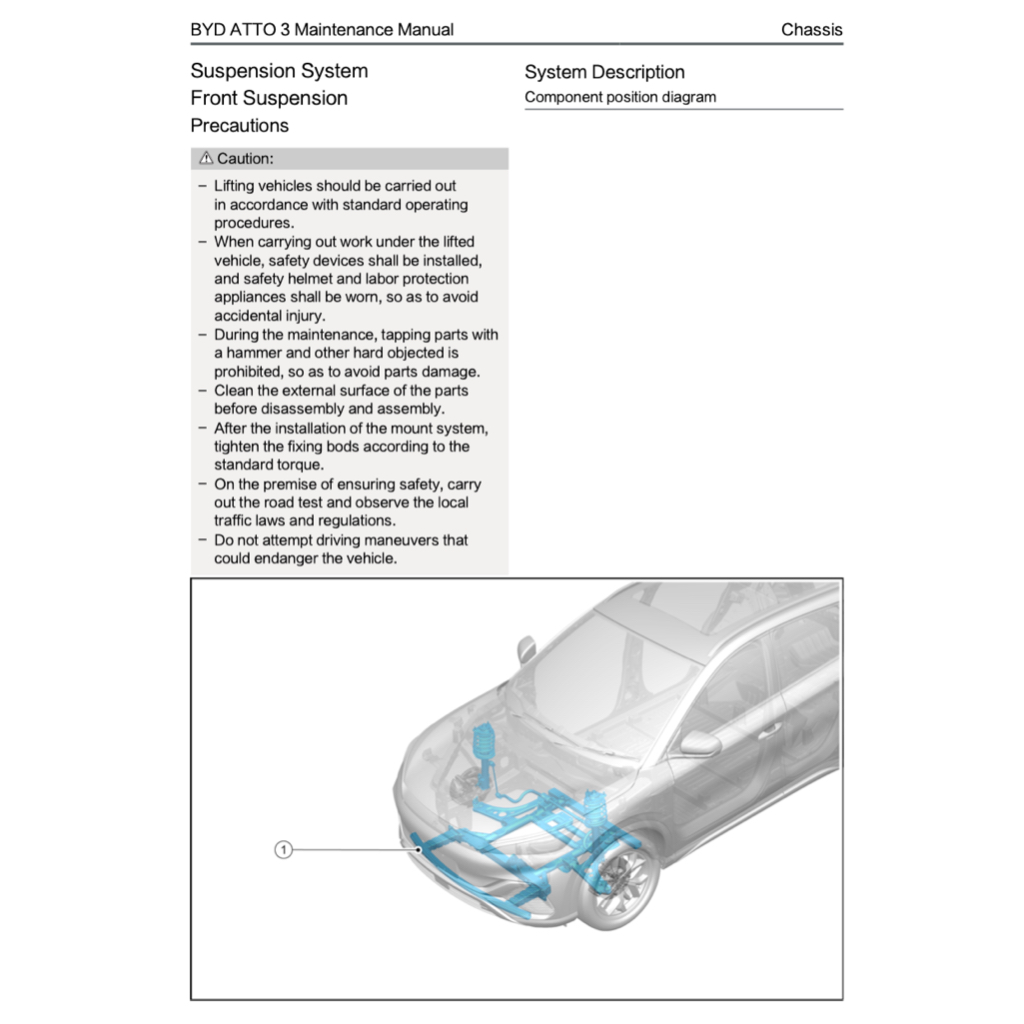 BYD ATTO 3 Maintenance Manual

Chassis

Suspension System

Front Suspension

Precautions

⚠ Caution:

– Lifting vehicles should be carried out in accordance with standard operating procedures.
– When carrying out work under the lifted vehicle, safety devices shall be installed, and safety helmet and labor protection appliances shall be worn, so as to avoid accidental injury.
– During the maintenance, tapping parts with a hammer and other hard objected is prohibited, so as to avoid parts damage.
– Clean the external surface of the parts before disassembly and assembly.
– After the installation of the mount system, tighten the fixing bods according to the standard torque.
– On the premise of ensuring safety, carry out the road test and observe the local traffic laws and regulations.
– Do not attempt driving maneuvers that could endanger the vehicle.

System Description

Component position diagram

1