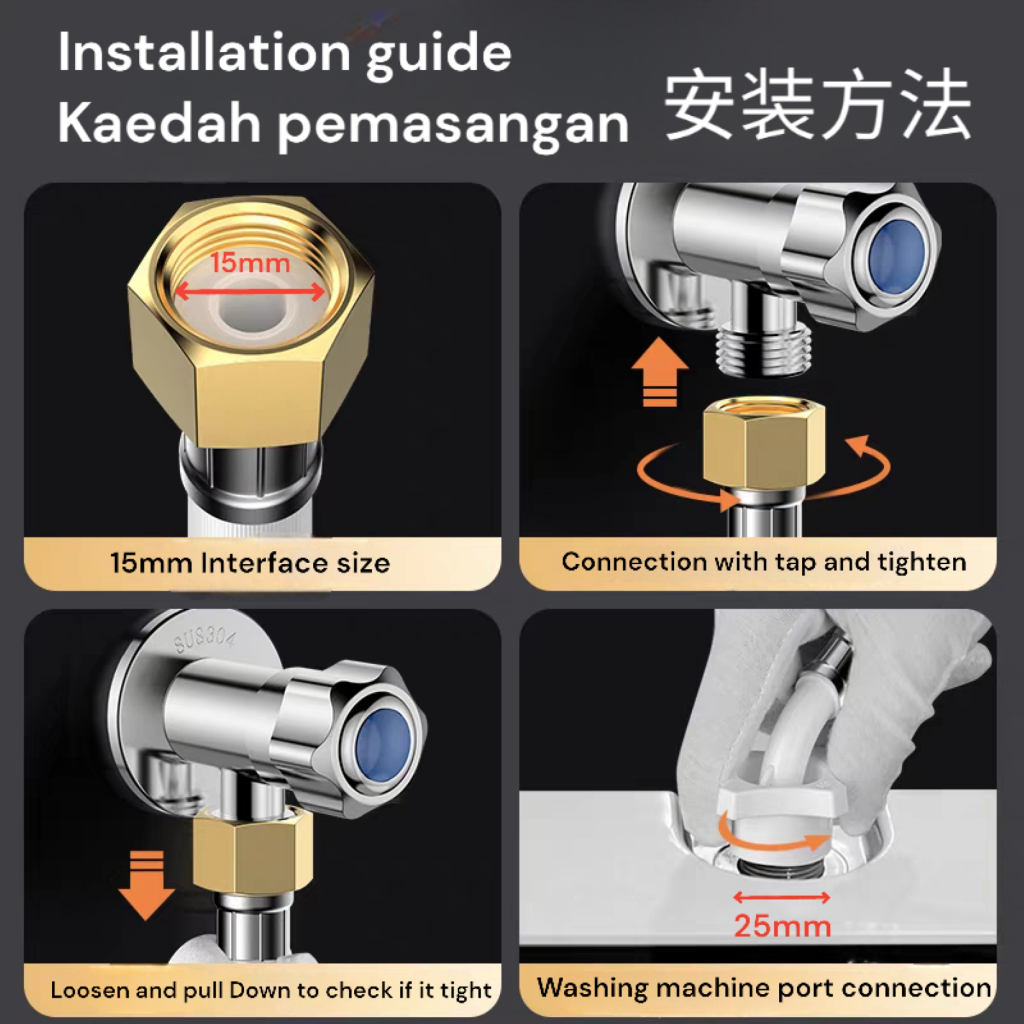 Installation guide
Kaedah pemasangan

安装方法

15mm

15mm Interface size

Connection with tap and tighten

SUS304

Loosen and pull Down to check if it tight

25mm

Washing machine port connection