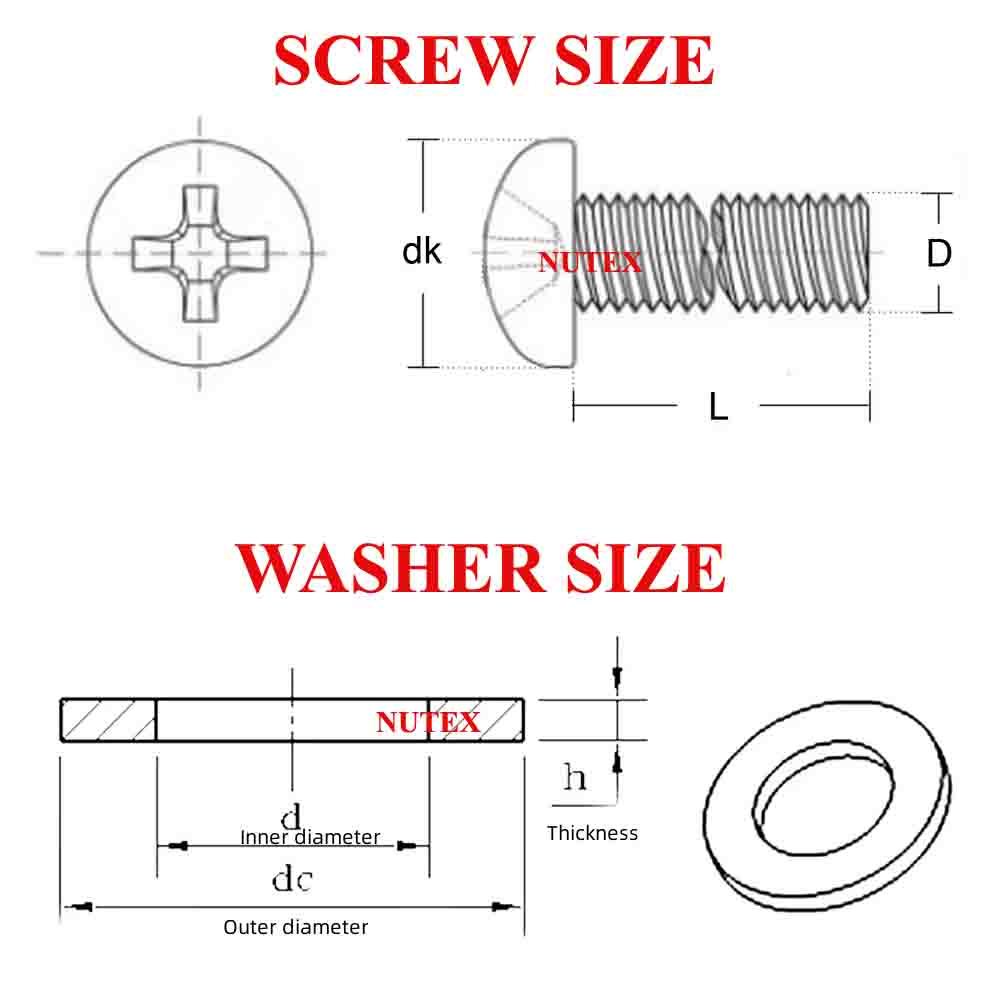 SCREW SIZE

dk

NUTEX

D

L

WASHER SIZE

NUTEX

h

Thickness

d

Inner diameter

dc

Outer diameter