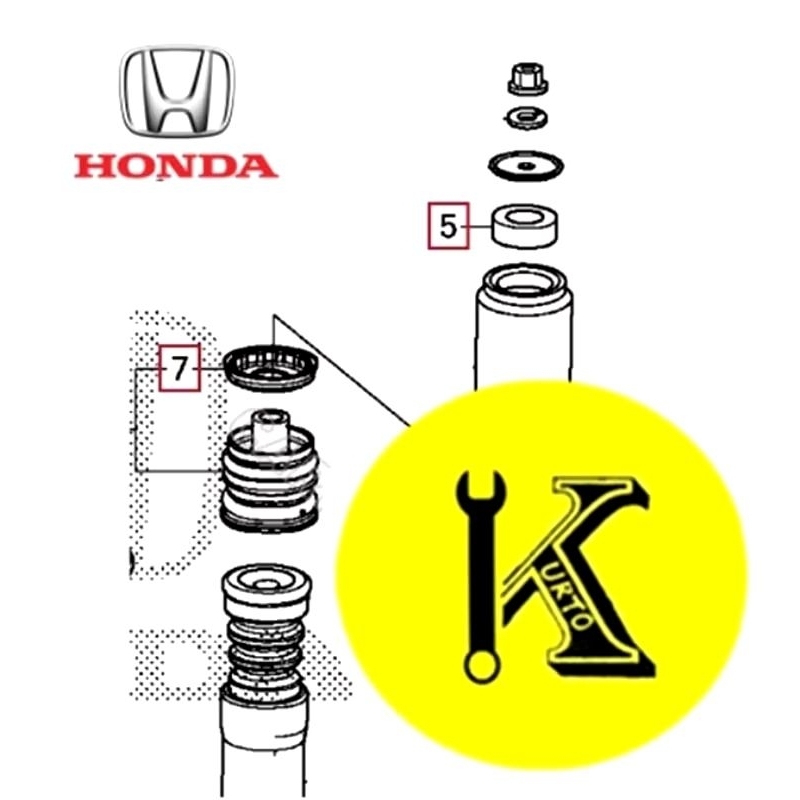 HONDA

5

7

K
URTO