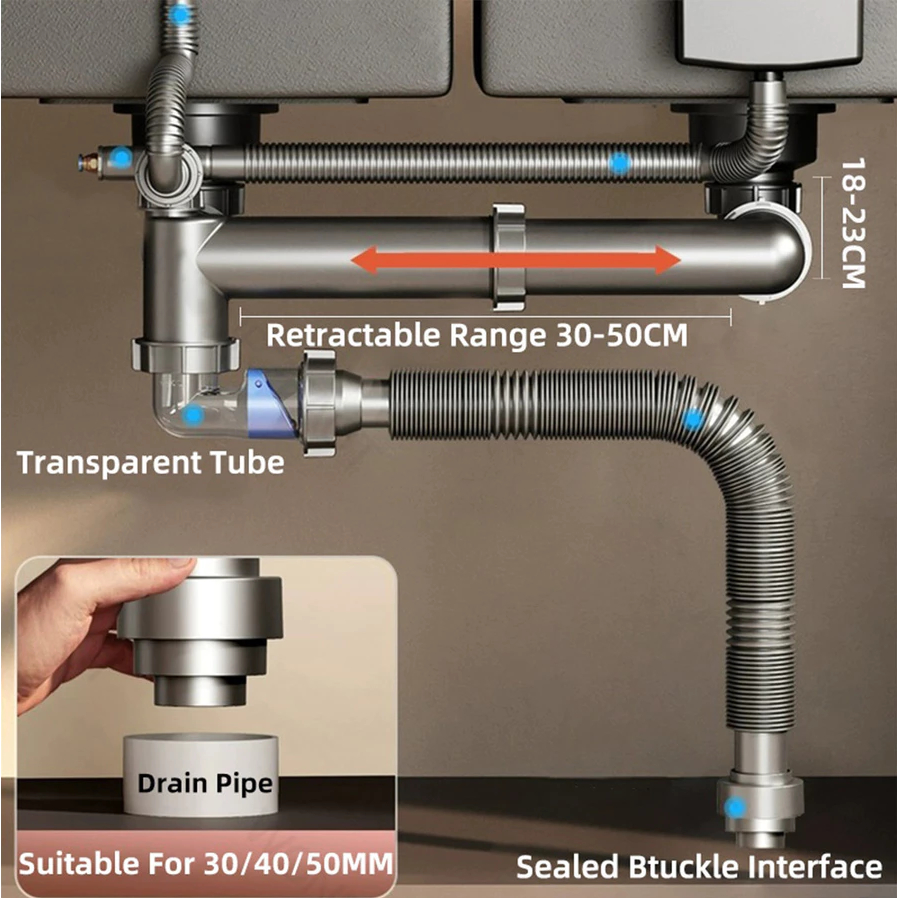 18-23CM

Retractable Range 30-50CM

Transparent Tube

Drain Pipe

Suitable For 30/40/50MM

Sealed Btuckle Interface