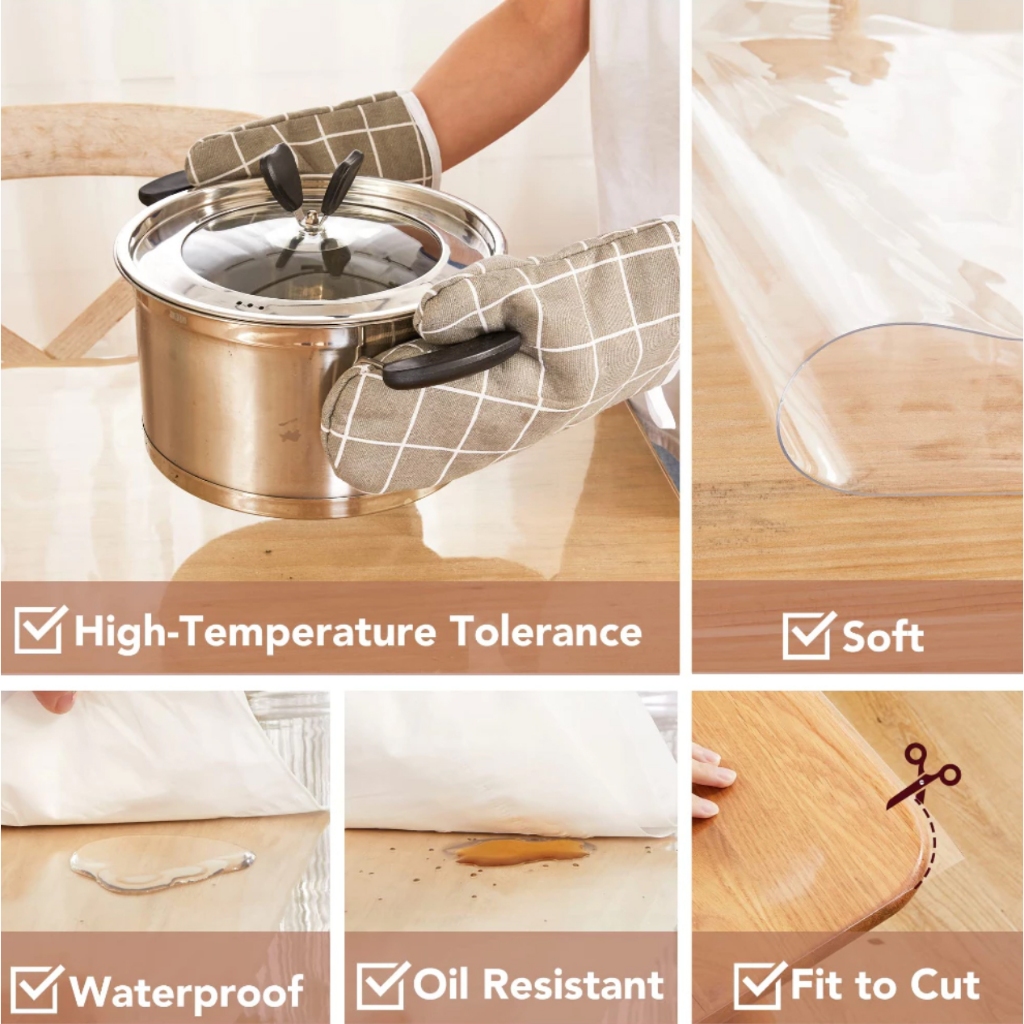 High-Temperature Tolerance

Soft

Waterproof

Oil Resistant

Fit to Cut