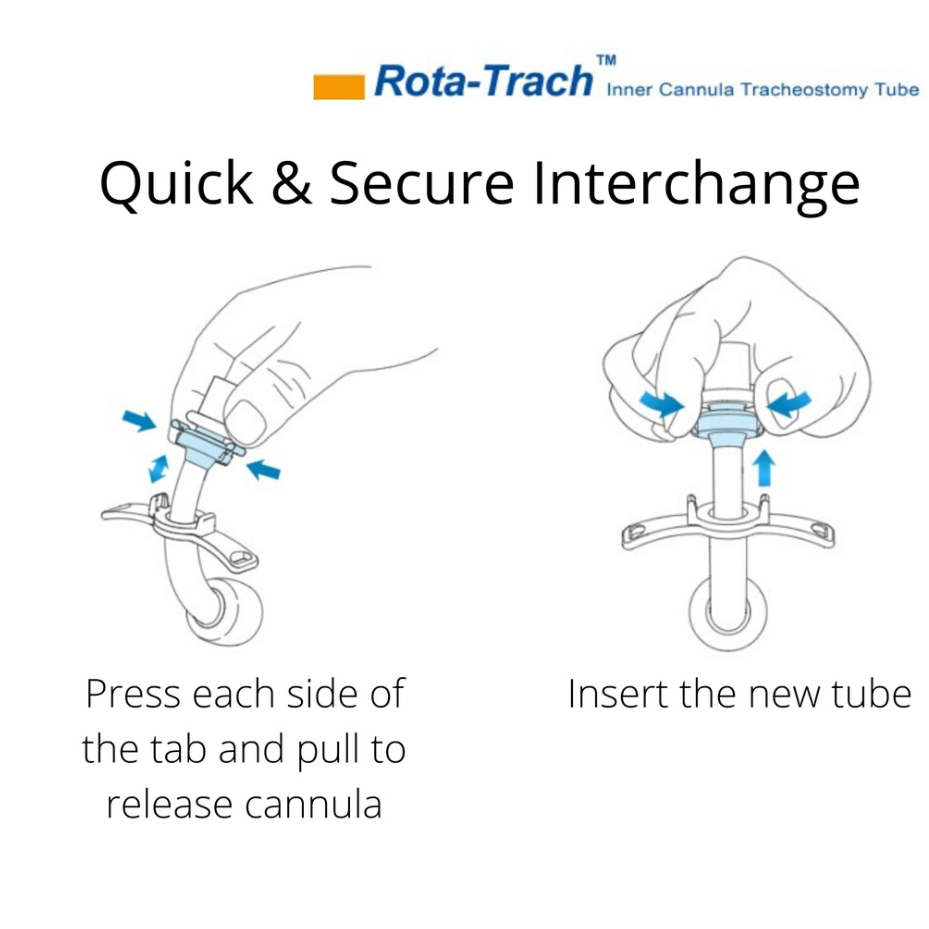 Rota-Trach™ Inner Cannula Tracheostomy Tube

Quick & Secure Interchange

Press each side of the tab and pull to release cannula

Insert the new tube