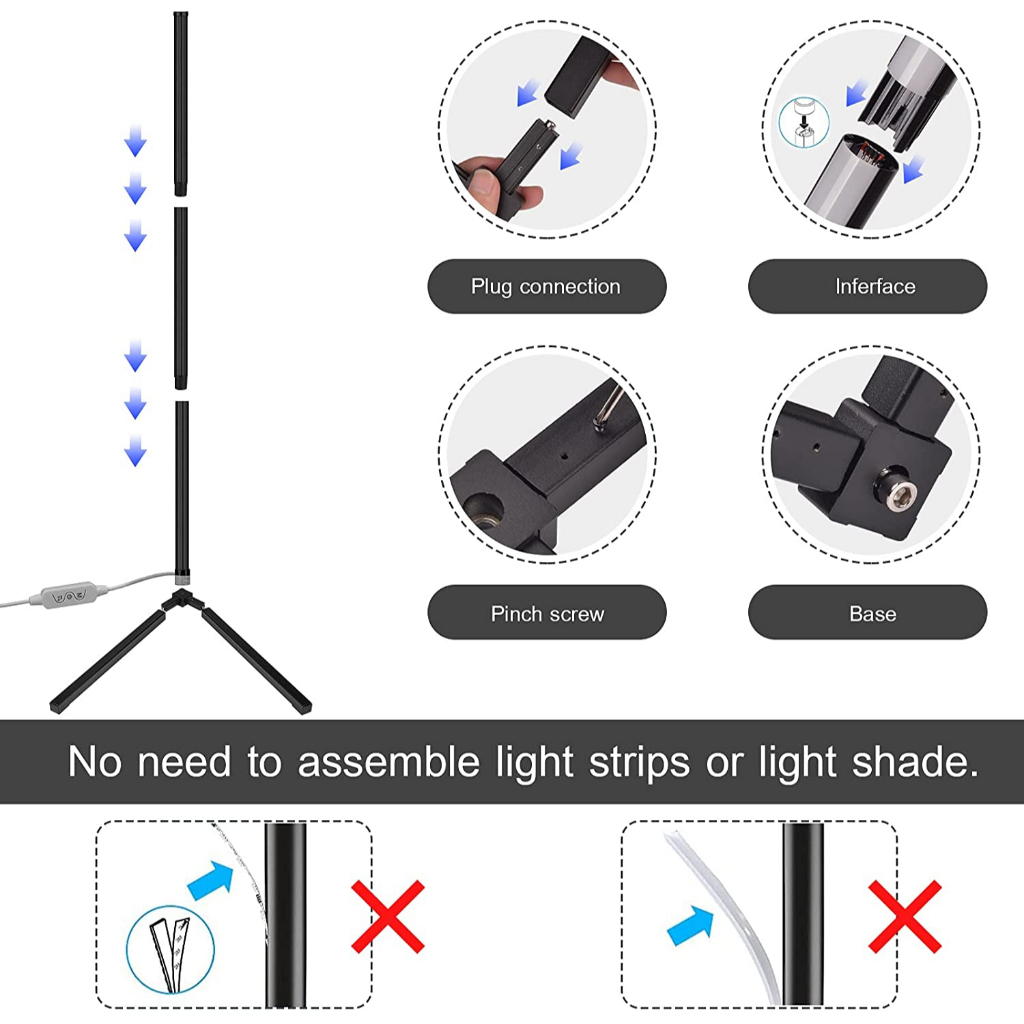 Plug connection

Inferface

Pinch screw

Base

No need to assemble light strips or light shade.