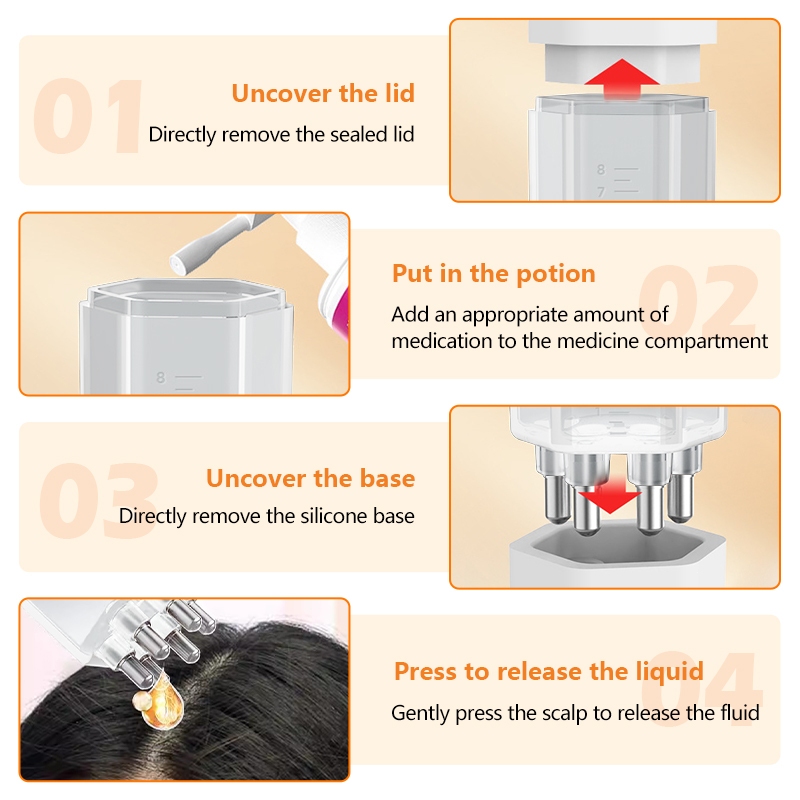 01
Uncover the lid
Directly remove the sealed lid

8
7

8

Put in the potion
02
Add an appropriate amount of medication to the medicine compartment

03
Uncover the base
Directly remove the silicone base

Press to release the liquid
04
Gently press the scalp to release the fluid