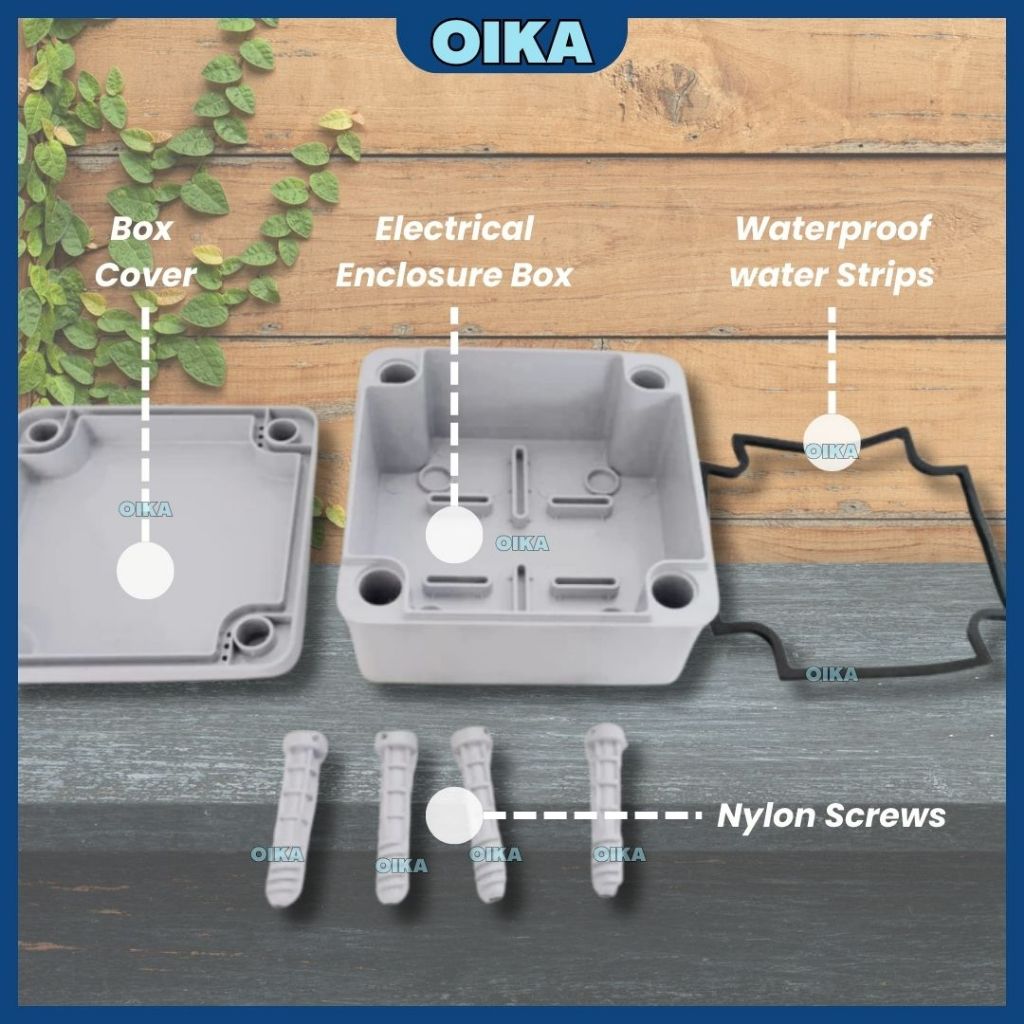 OIKA

Box Cover

Electrical Enclosure Box

Waterproof water Strips

OIKA

OIKA

OIKA

OIKA

Nylon Screws

OIKA

OIKA

OIKA

OIKA