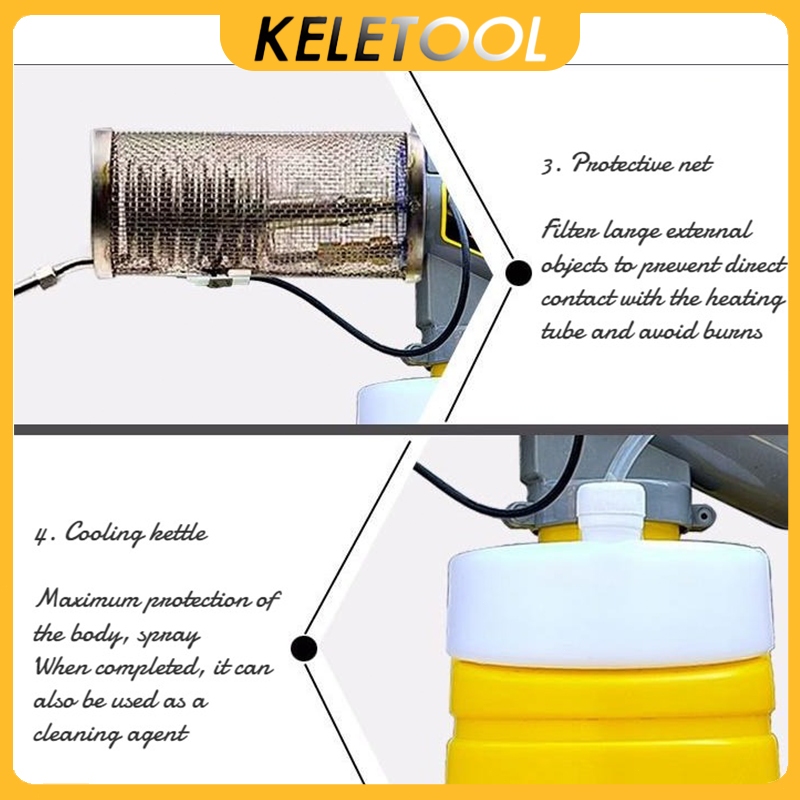 KELETOOL

3. Protective net

Filter large external objects to prevent direct contact with the heating tube and avoid burns

4. Cooling kettle

Maximum protection of the body, spray
When completed, it can also be used as a cleaning agent