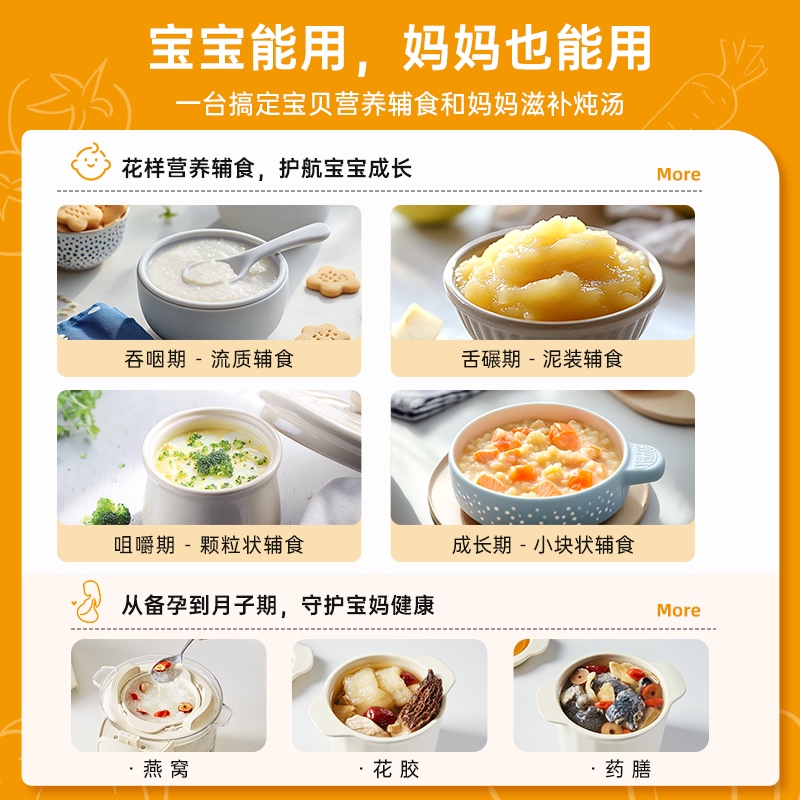 宝宝能用，妈妈也能用

一台搞定宝贝营养辅食和妈妈滋补炖汤

花样营养辅食，护航宝宝成长

More

吞咽期 - 流质辅食

舌碾期 - 泥装辅食

咀嚼期 - 颗粒状辅食

成长期 - 小块状辅食

从备孕到月子期，守护宝妈健康

More

· 燕窝

· 花胶

· 药膳