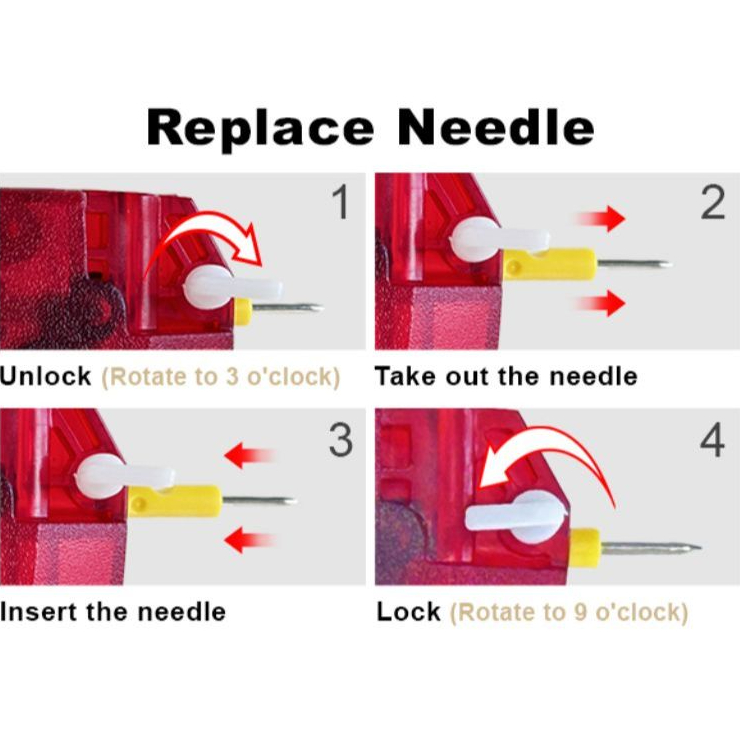 Replace Needle

1

Unlock (Rotate to 3 o'clock)

2

Take out the needle

3

Insert the needle

4

Lock (Rotate to 9 o'clock)