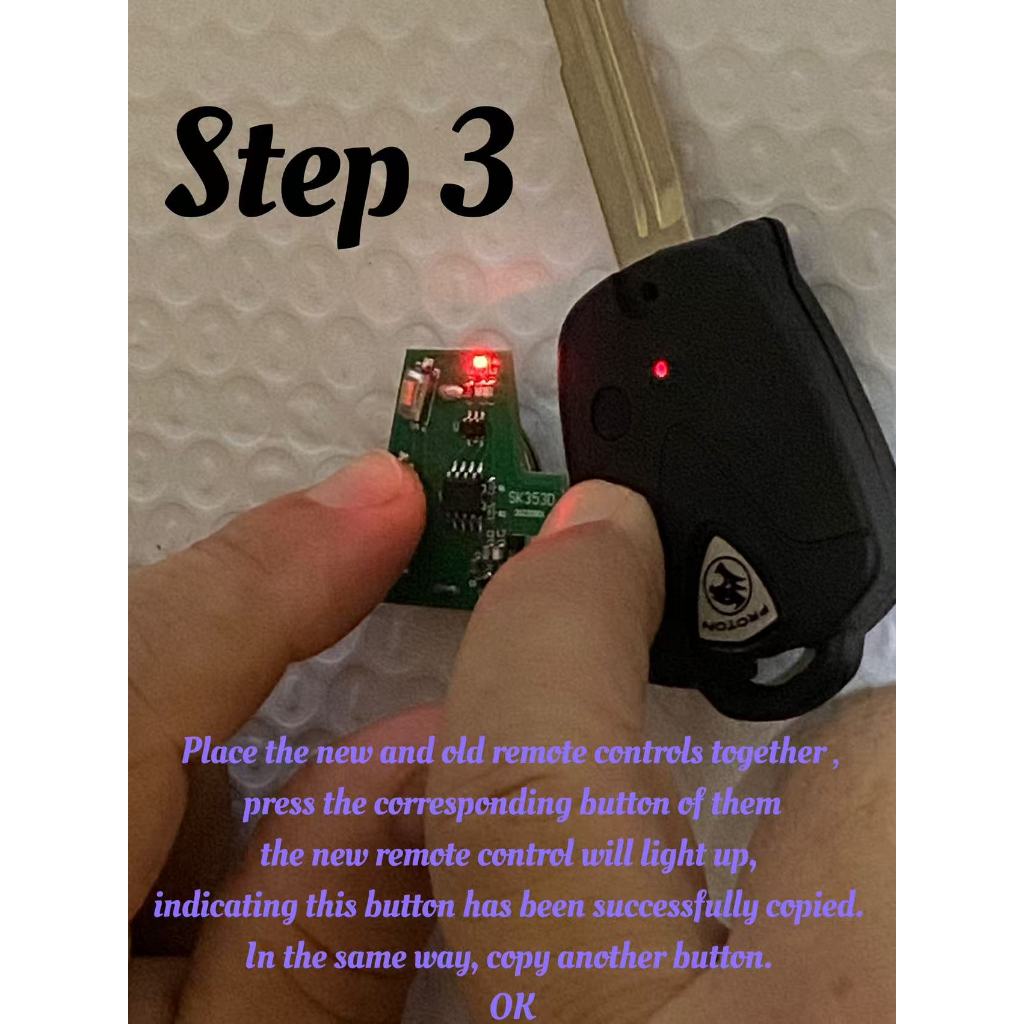 Step 3

SK353D

PROTON

Place the new and old remote controls together , press the corresponding button of them the new remote control will light up, indicating this button has been successfully copied. In the same way, copy another button. OK