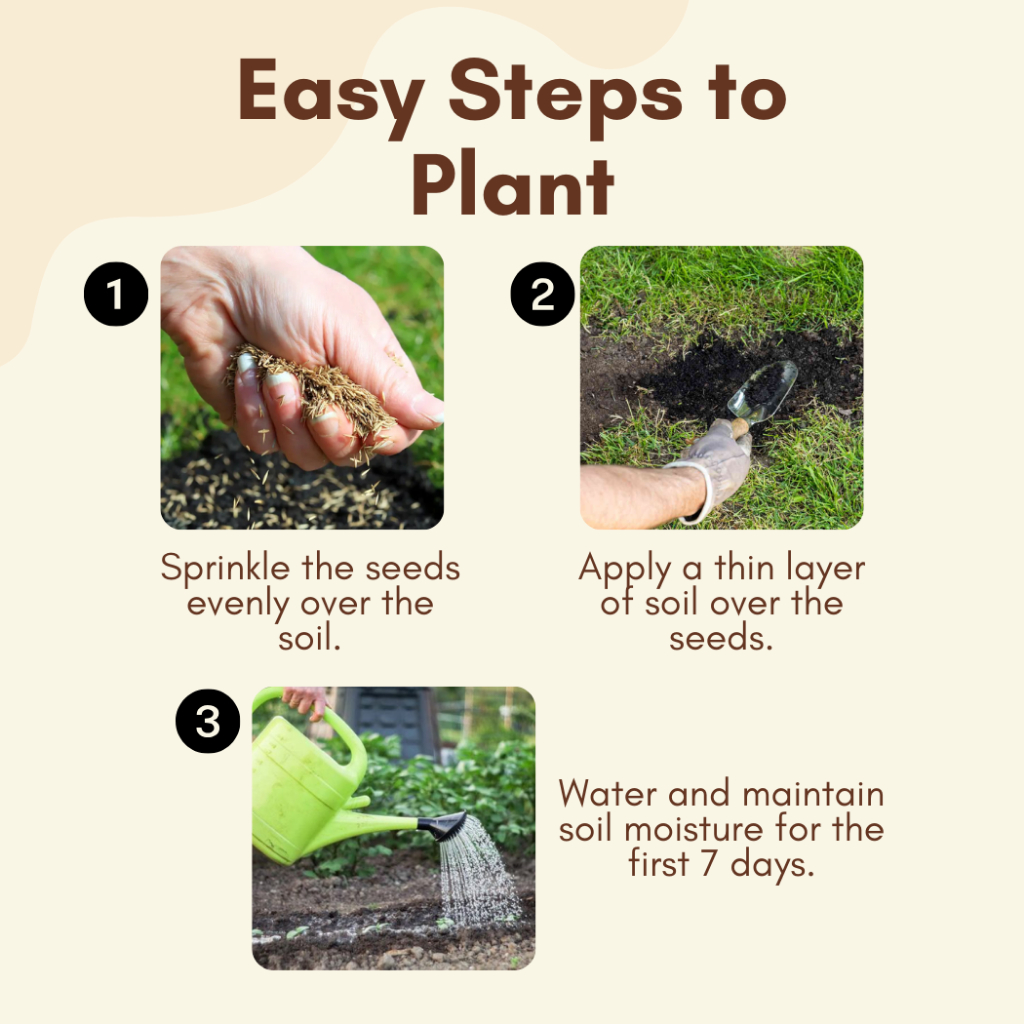 Easy Steps to Plant

1

Sprinkle the seeds evenly over the soil.

2

Apply a thin layer of soil over the seeds.

3

Water and maintain soil moisture for the first 7 days.