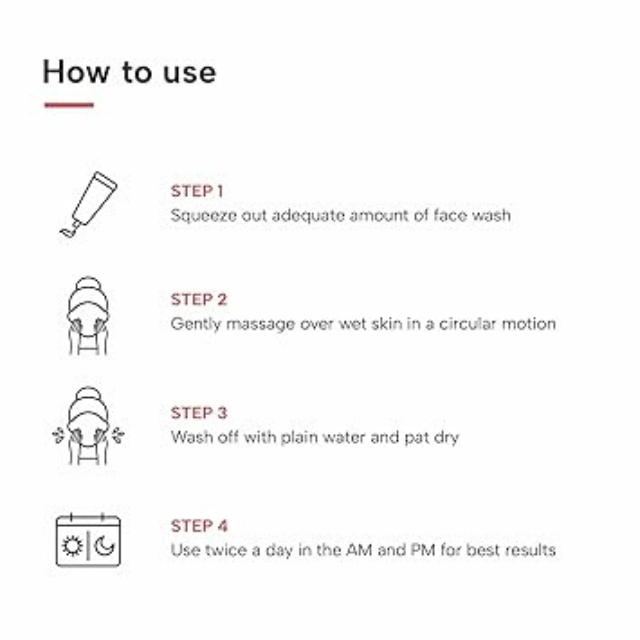 How to use

STEP 1
Squeeze out adequate amount of face wash

STEP 2
Gently massage over wet skin in a circular motion

STEP 3
Wash off with plain water and pat dry

STEP 4
Use twice a day in the AM and PM for best results