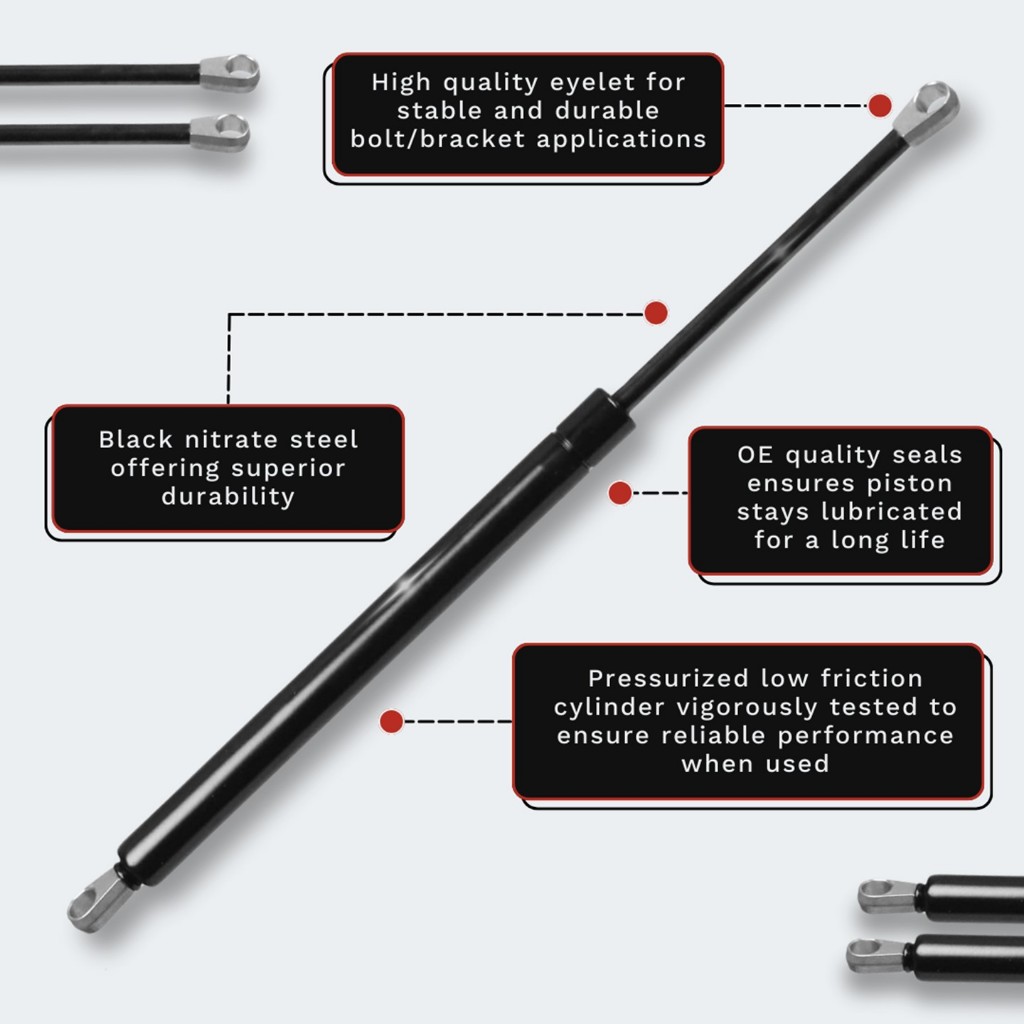 High quality eyelet for stable and durable bolt/bracket applications

Black nitrate steel offering superior durability

OE quality seals ensures piston stays lubricated for a long life

Pressurized low friction cylinder vigorously tested to ensure reliable performance when used