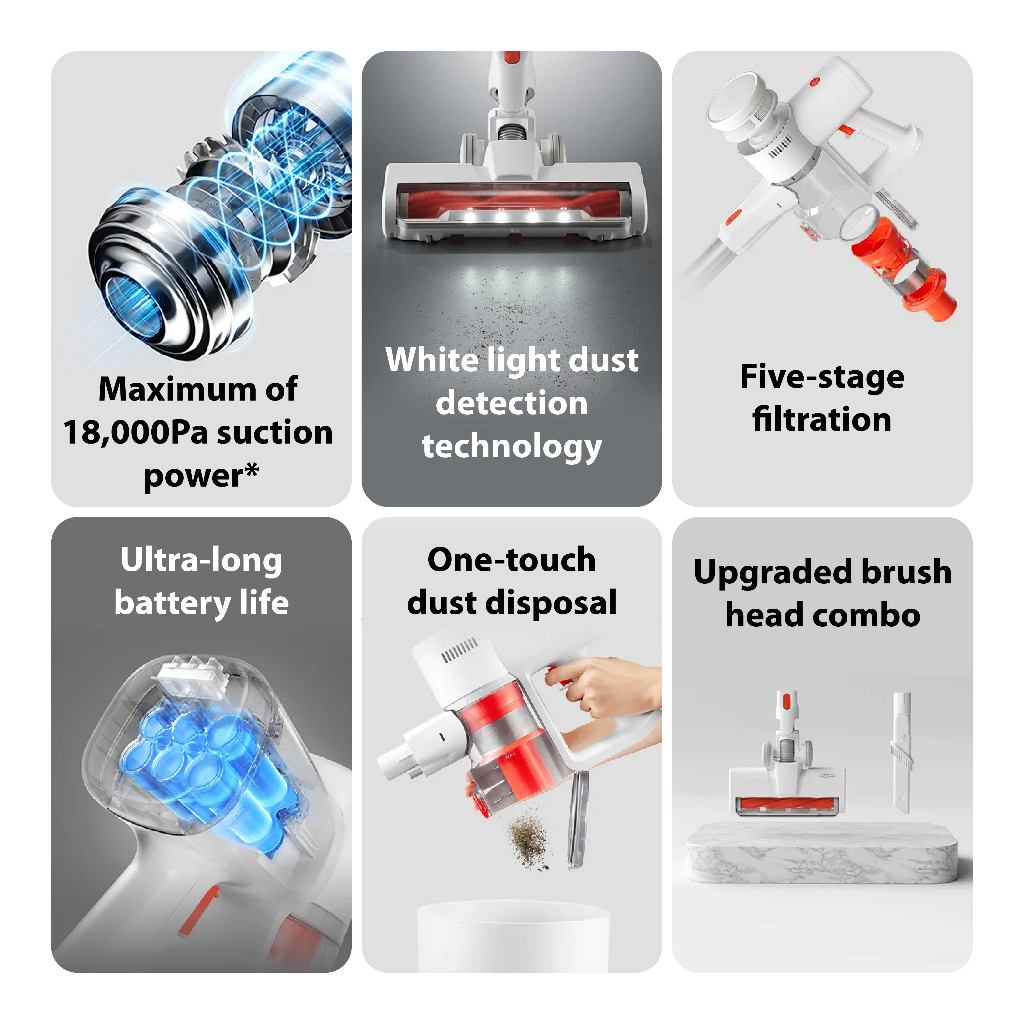 Maximum of 18,000Pa suction power*

White light dust detection technology

Five-stage filtration

Ultra-long battery life

One-touch dust disposal

Upgraded brush head combo