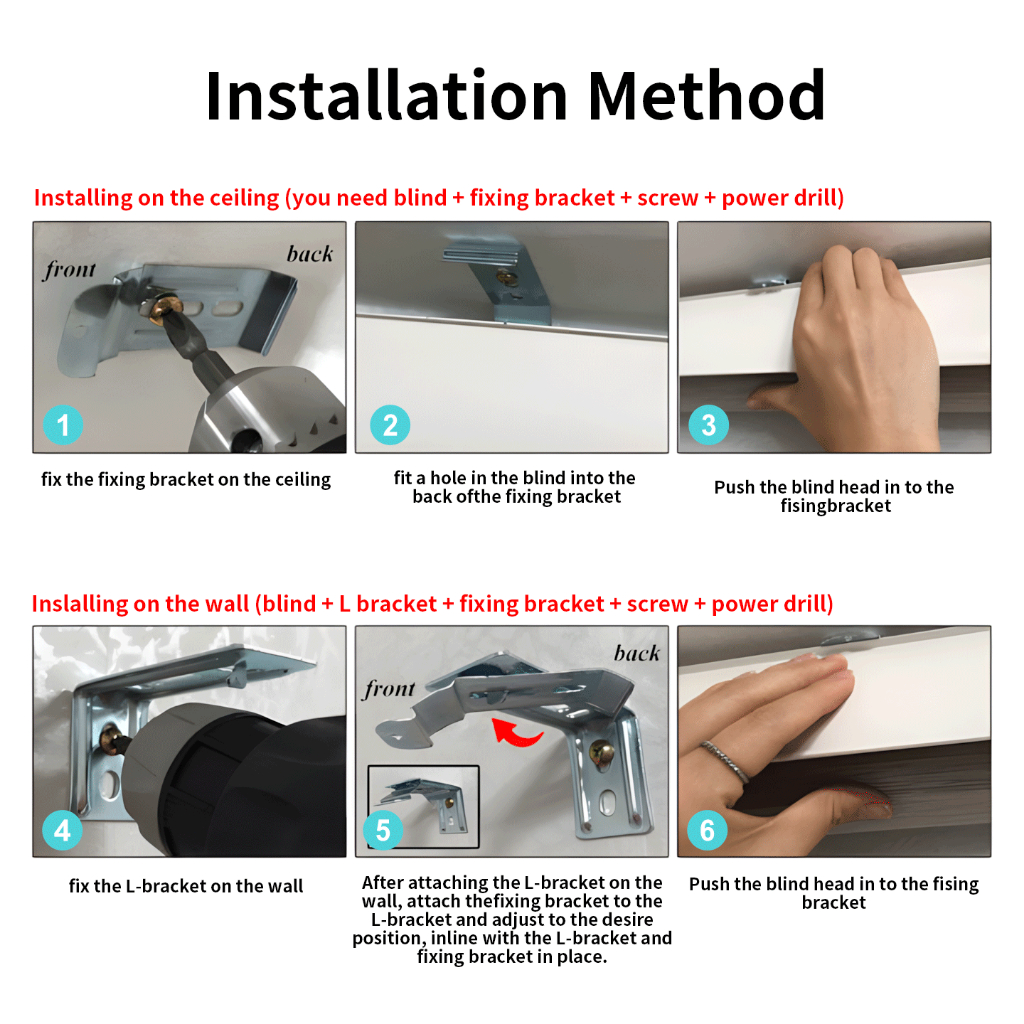 Installation Method

Installing on the ceiling (you need blind + fixing bracket + screw + power drill)

front

back

1

fix the fixing bracket on the ceiling

2

fit a hole in the blind into the back ofthe fixing bracket

3

Push the blind head in to the fisingbracket

Inslalling on the wall (blind + L bracket + fixing bracket + screw + power drill)

4

fix the L-bracket on the wall

front

back

5

After attaching the L-bracket on the wall, attach thefixing bracket to the L-bracket and adjust to the desire position, inline with the L-bracket and fixing bracket in place.

6

Push the blind head in to the fising bracket