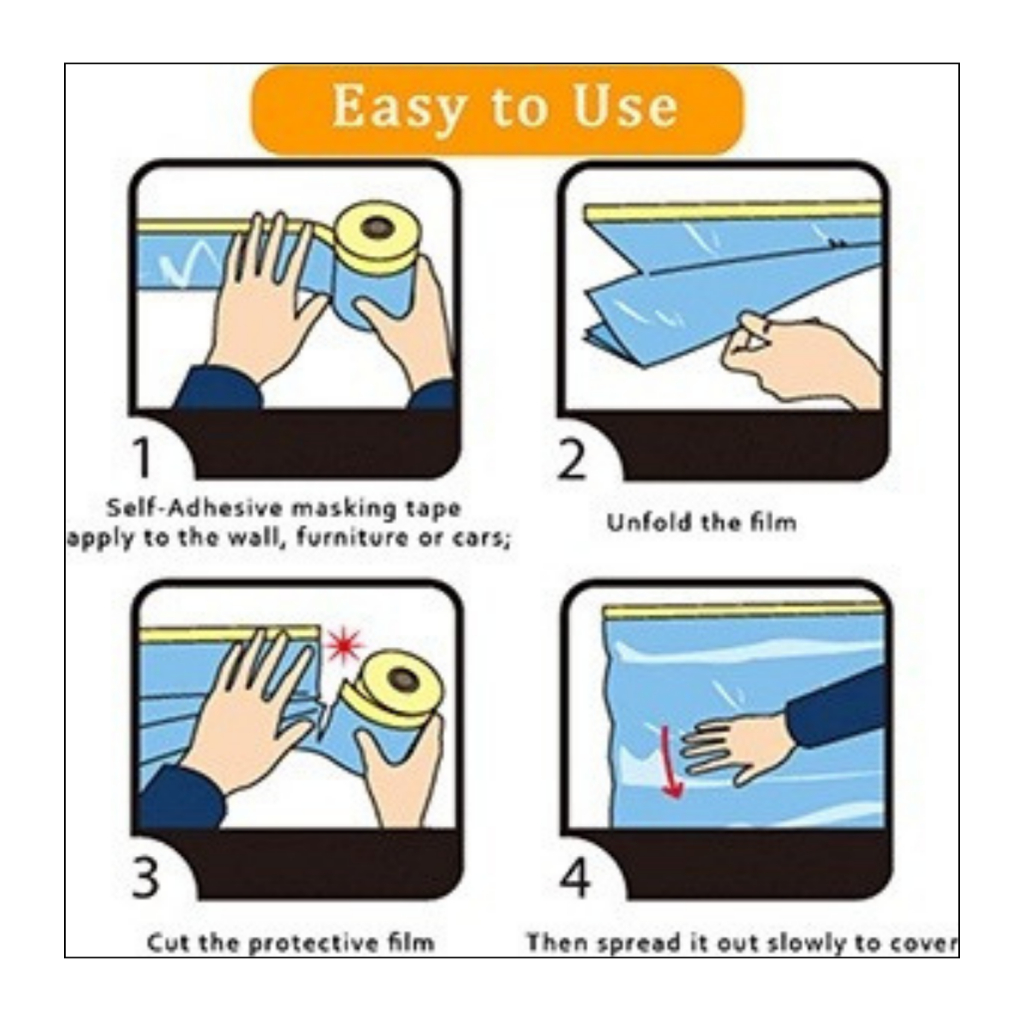 Easy to Use

1
Self-Adhesive masking tape apply to the wall, furniture or cars;

2
Unfold the film

3
Cut the protective film

4
Then spread it out slowly to cover