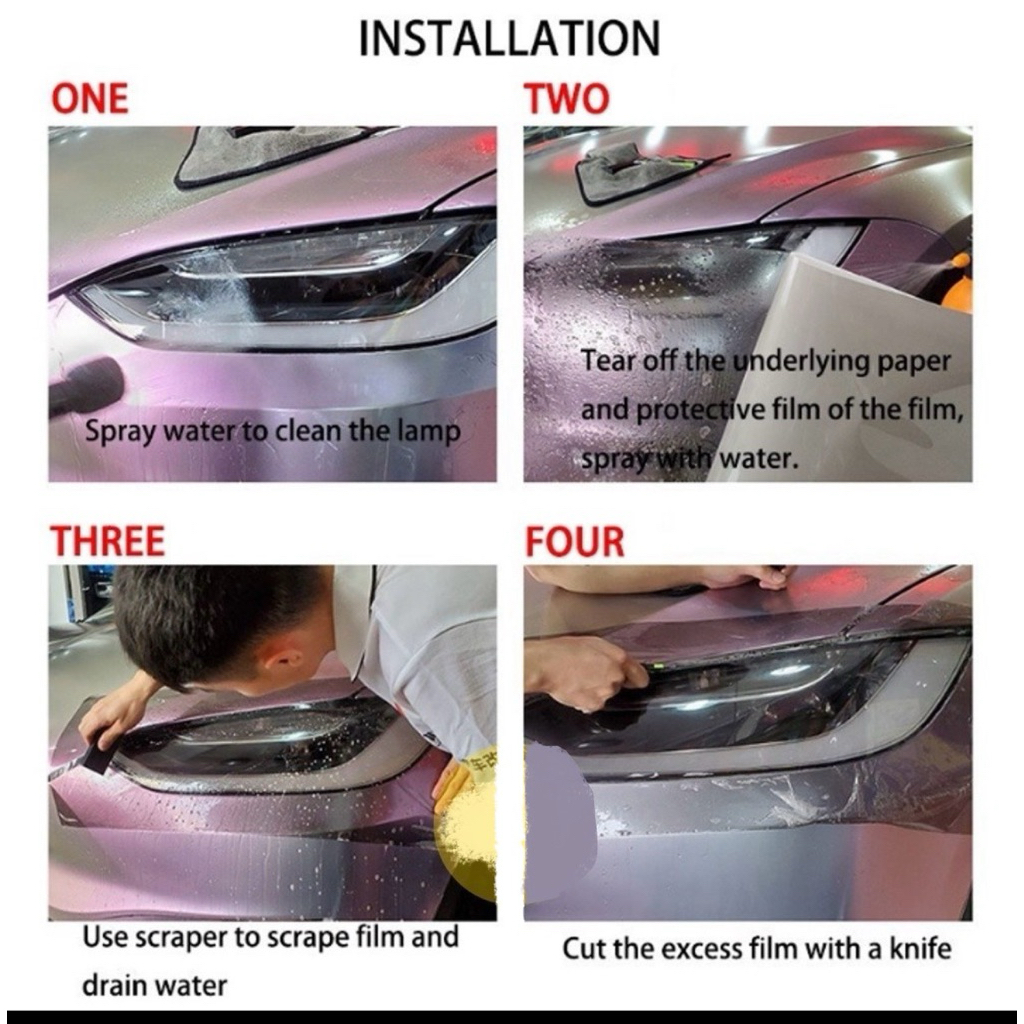 INSTALLATION

ONE

Spray water to clean the lamp

TWO

Tear off the underlying paper and protective film of the film, spray with water.

THREE

Use scraper to scrape film and drain water

FOUR

Cut the excess film with a knife