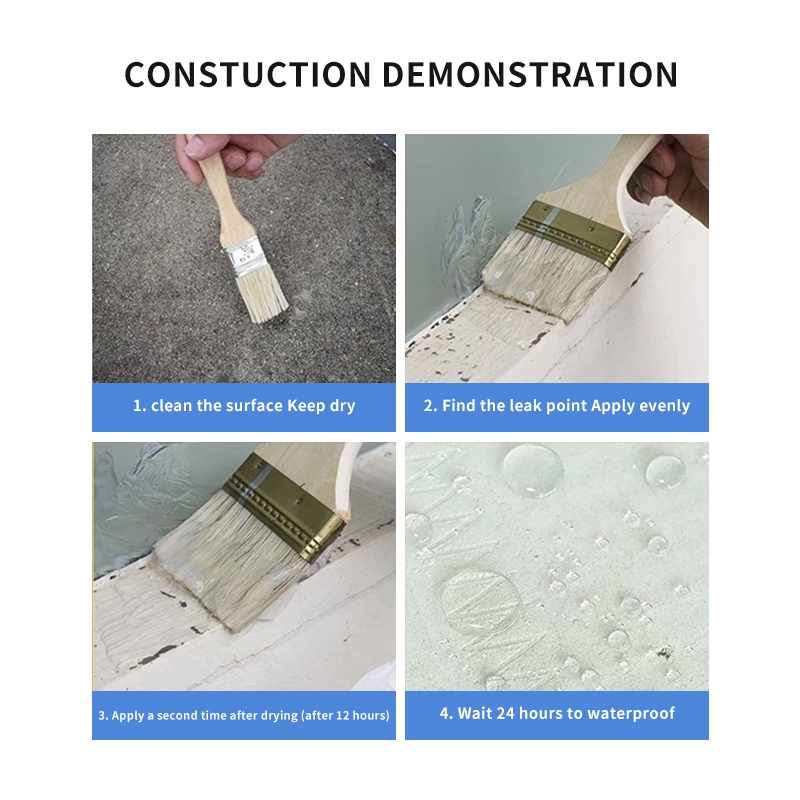 CONSTUCTION DEMONSTRATION

1. clean the surface Keep dry

2. Find the leak point Apply evenly

3. Apply a second time after drying (after 12 hours)

4. Wait 24 hours to waterproof