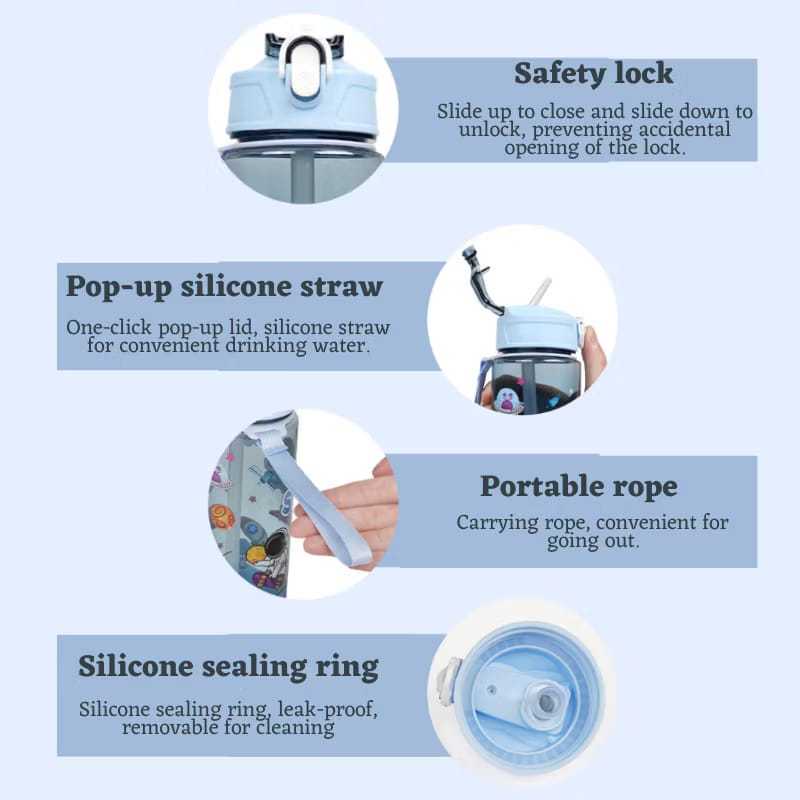 Safety lock

Slide up to close and slide down to unlock, preventing accidental opening of the lock.

Pop-up silicone straw

One-click pop-up lid, silicone straw for convenient drinking water.

Portable rope

Carrying rope, convenient for going out.

Silicone sealing ring

Silicone sealing ring, leak-proof, removable for cleaning