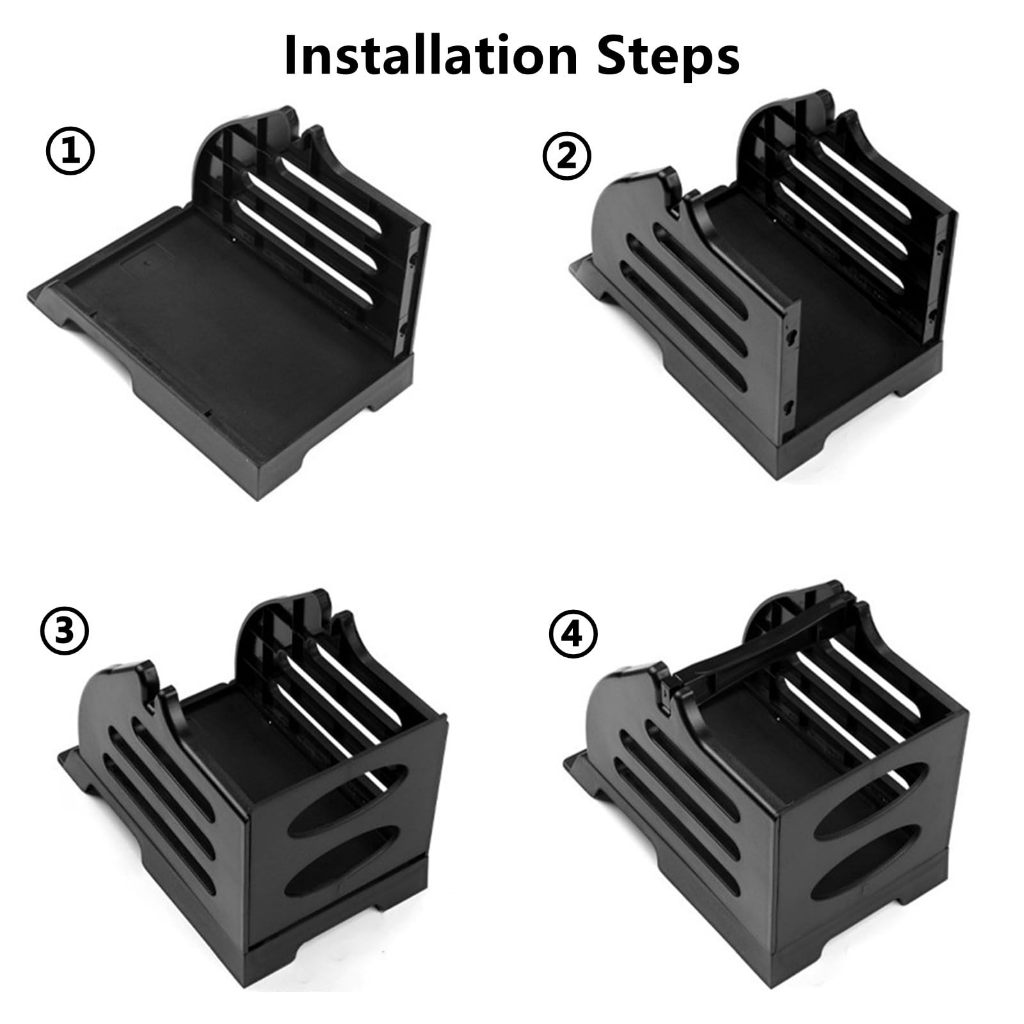 Installation Steps

①

②

③

④