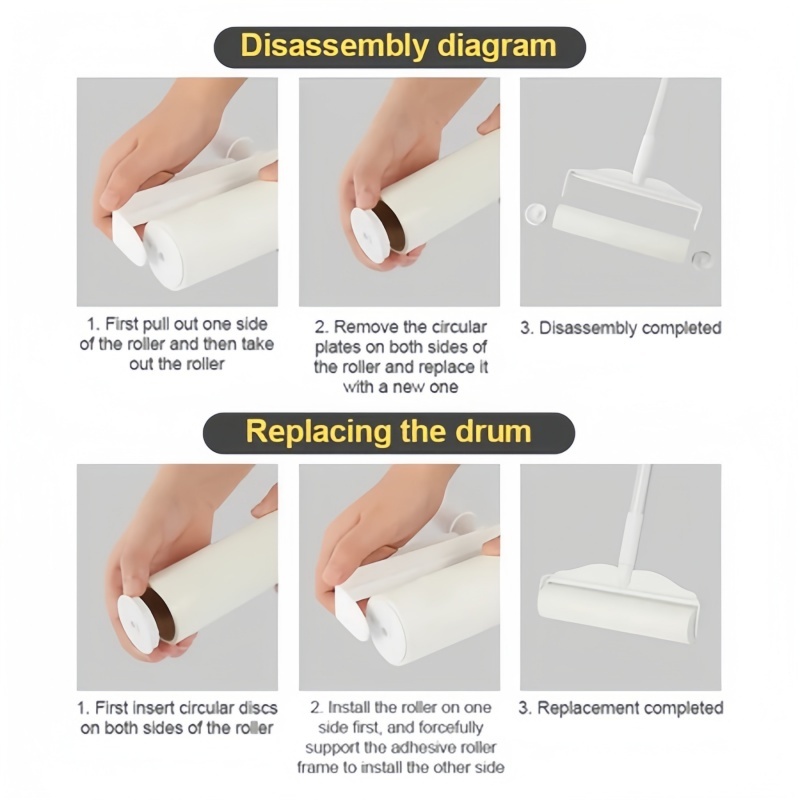 Disassembly diagram

1. First pull out one side of the roller and then take out the roller

2. Remove the circular plates on both sides of the roller and replace it with a new one

3. Disassembly completed

Replacing the drum

1. First insert circular discs on both sides of the roller

2. Install the roller on one side first, and forcefully support the adhesive roller frame to install the other side

3. Replacement completed