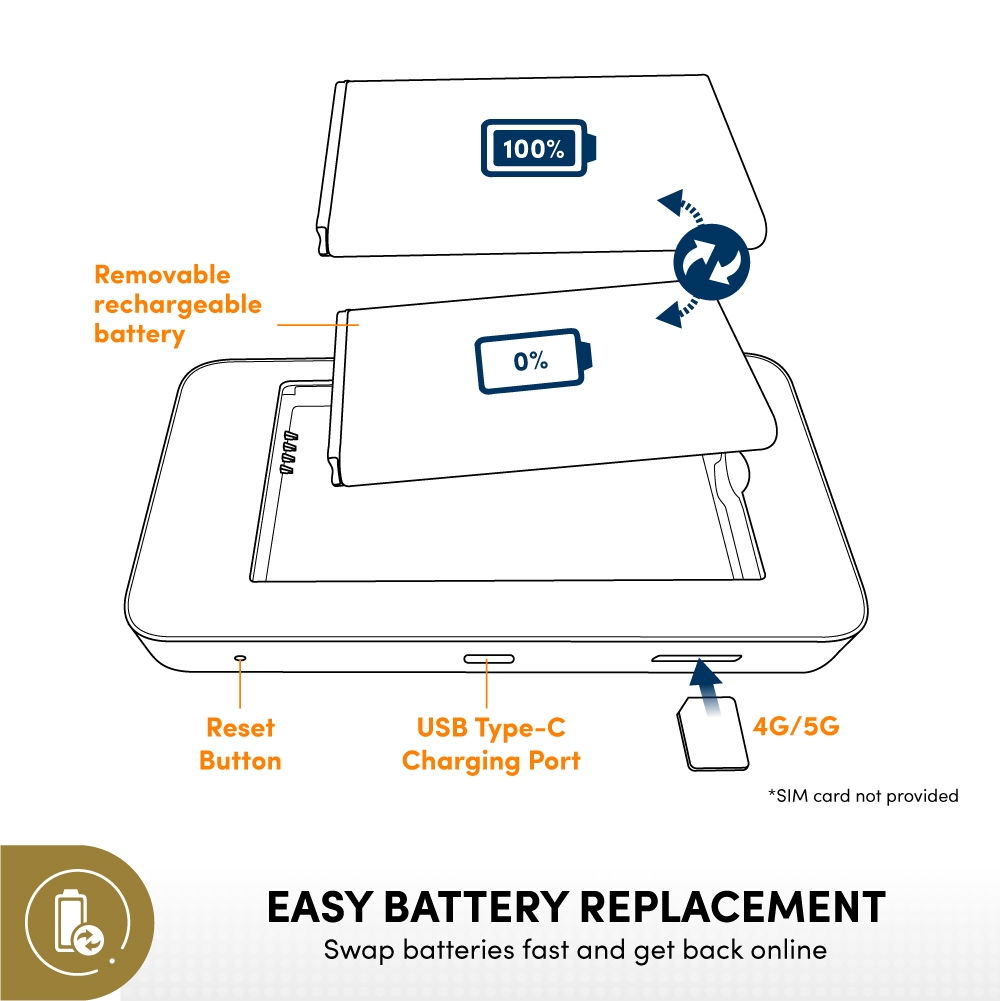 100%

Removable rechargeable battery

0%

Reset Button

USB Type-C Charging Port

4G/5G

*SIM card not provided

EASY BATTERY REPLACEMENT

Swap batteries fast and get back online