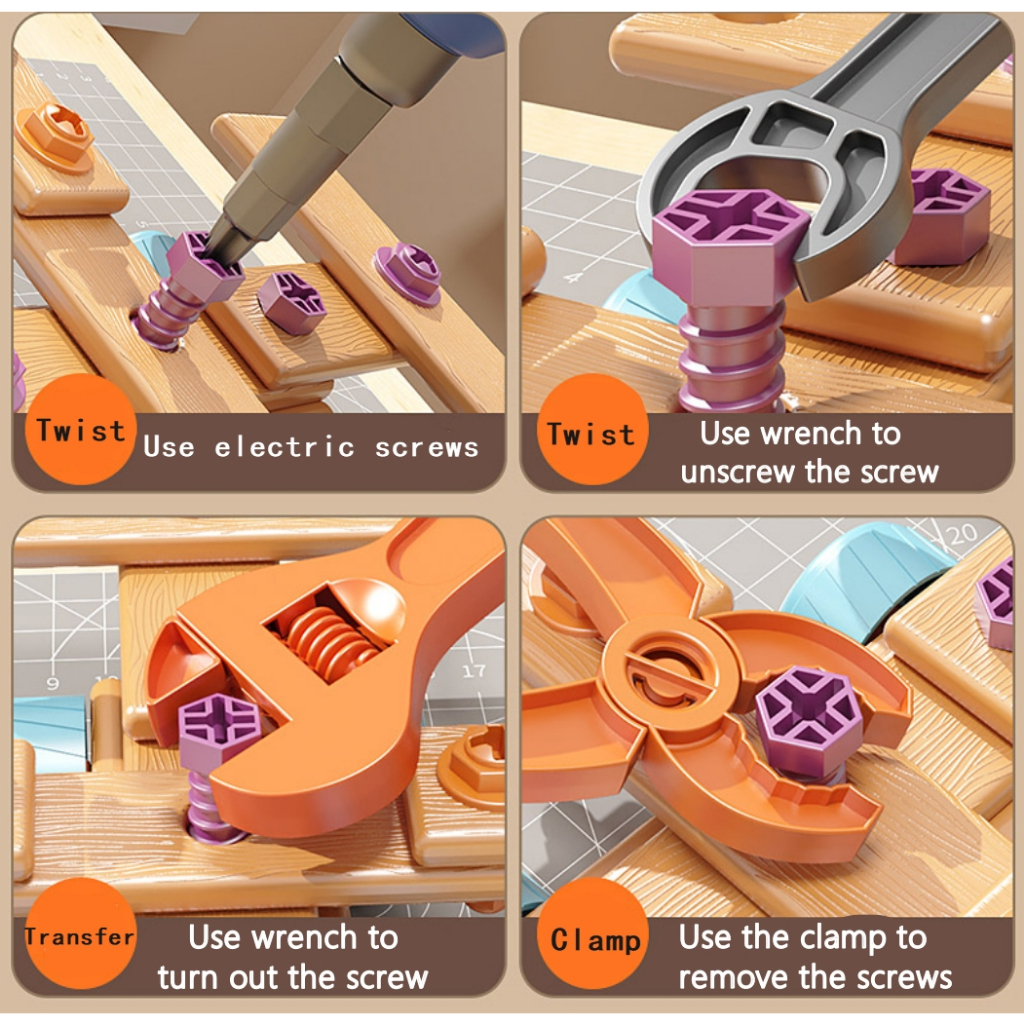 Twist
Use electric screws

Twist
Use wrench to unscrew the screw

17

Transfer
Use wrench to turn out the screw

20

Clamp
Use the clamp to remove the screws