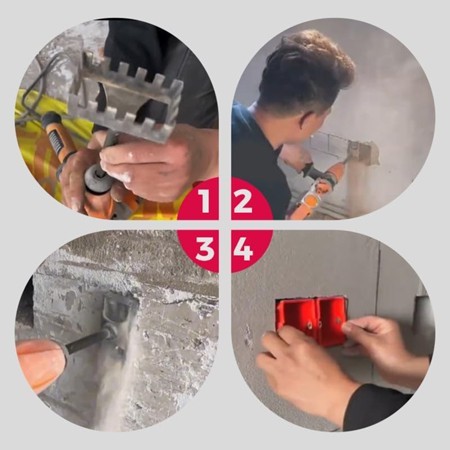 1
2
3
4