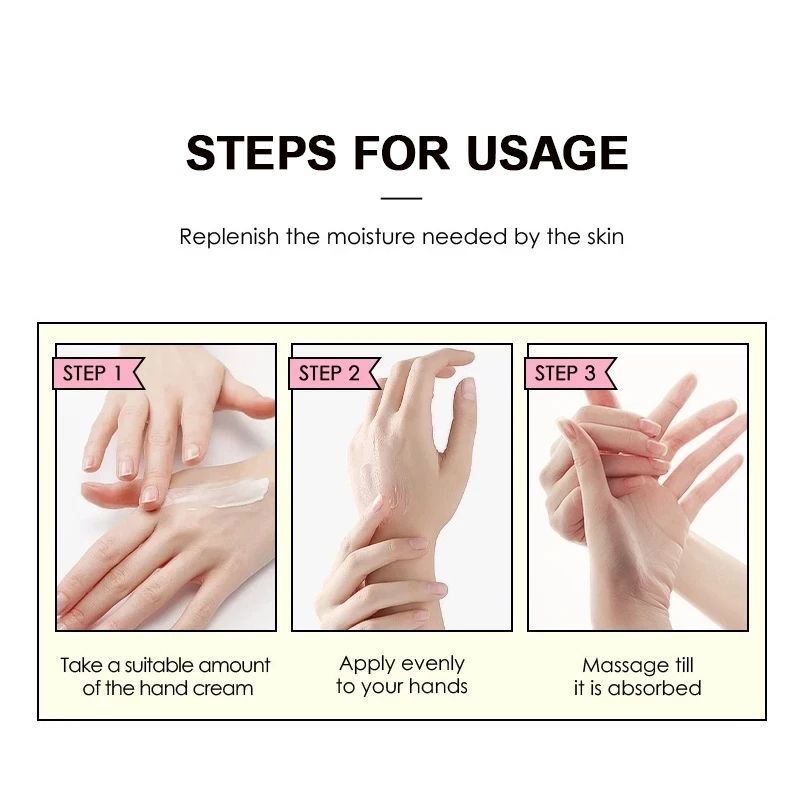 STEPS FOR USAGE

Replenish the moisture needed by the skin

STEP 1

Take a suitable amount of the hand cream

STEP 2

Apply evenly to your hands

STEP 3

Massage till it is absorbed