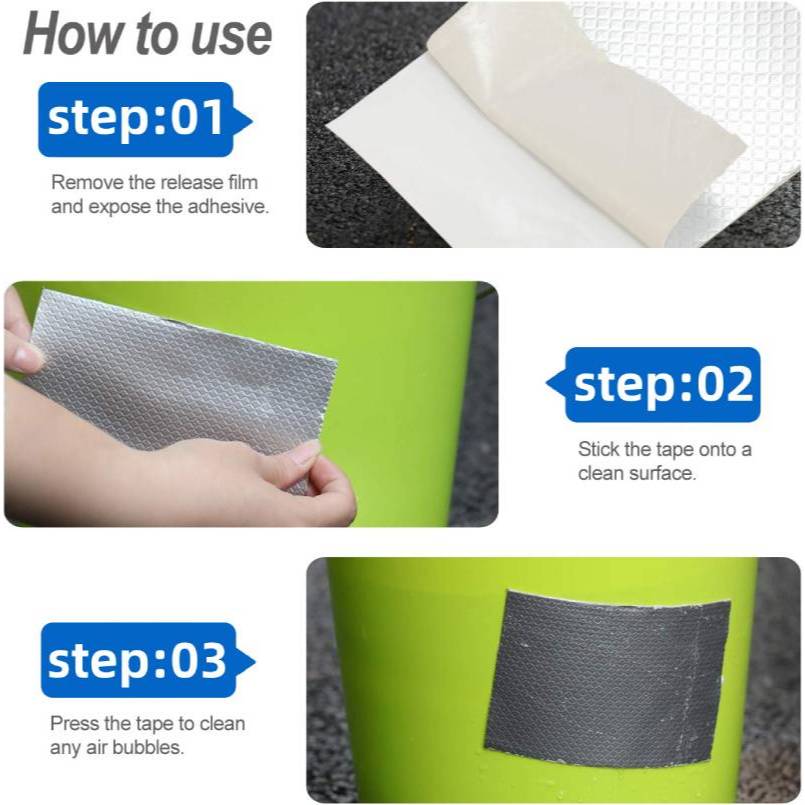 How to use

step:01

Remove the release film and expose the adhesive.

step:02

Stick the tape onto a clean surface.

step:03

Press the tape to clean any air bubbles.