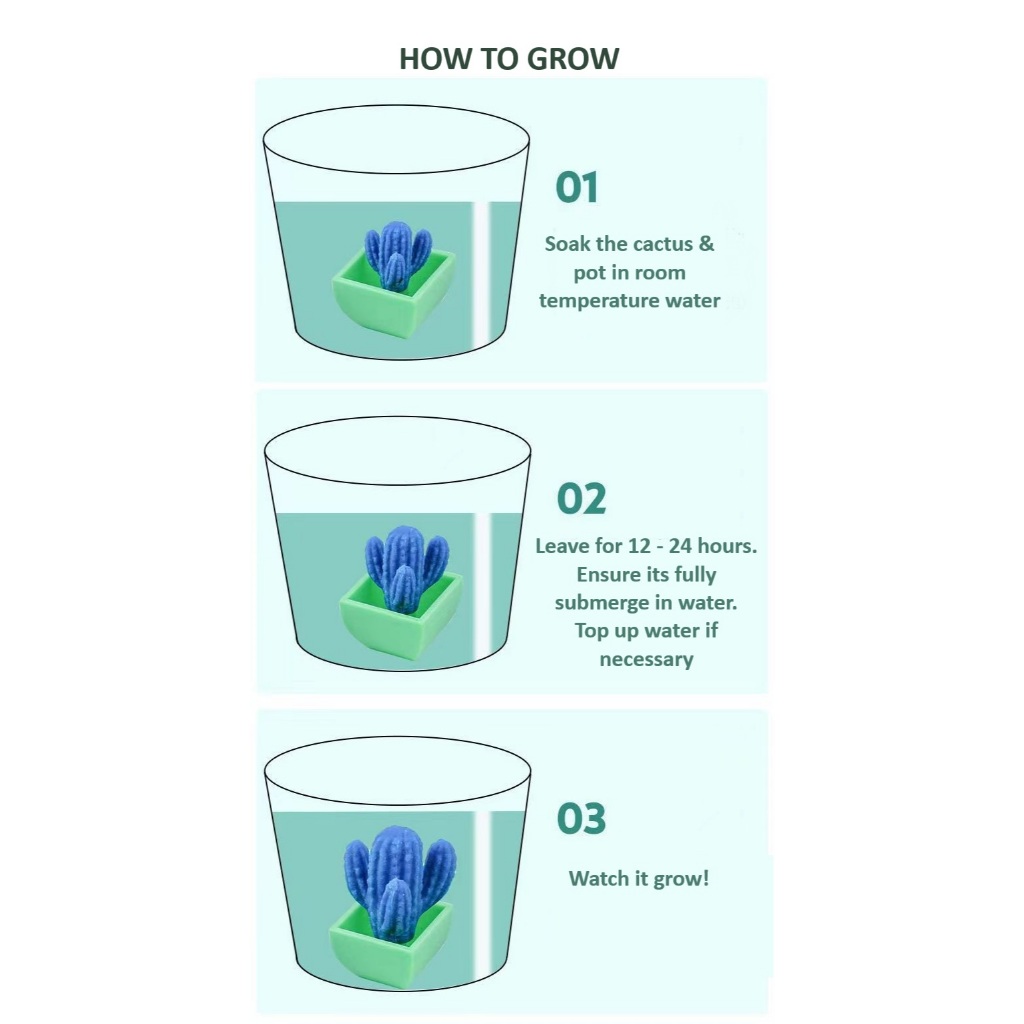 HOW TO GROW

01

Soak the cactus & pot in room temperature water

02

Leave for 12 - 24 hours. Ensure its fully submerge in water. Top up water if necessary

03

Watch it grow!