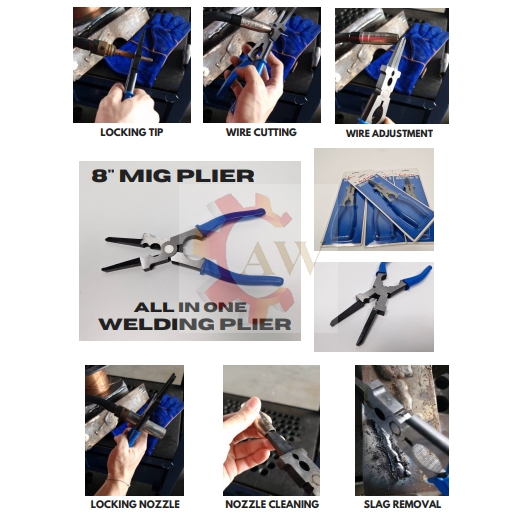 LOCKING TIP

WIRE CUTTING

WIRE ADJUSTMENT

8" MIG PLIER

CAW

ALL IN ONE
WELDING PLIER

LOCKING NOZZLE

NOZZLE CLEANING

SLAG REMOVAL