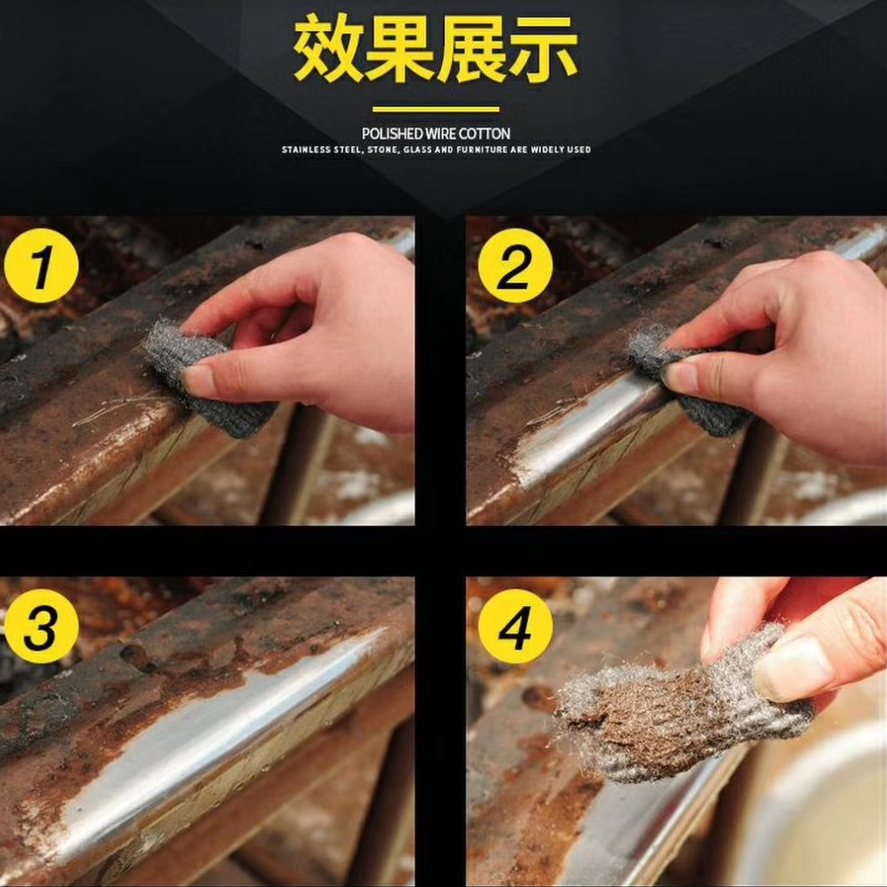 效果展示

POLISHED WIRE COTTON
STAINLESS STEEL, STONE, GLASS AND FURNITURE ARE WIDELY USED

1

2

3

4