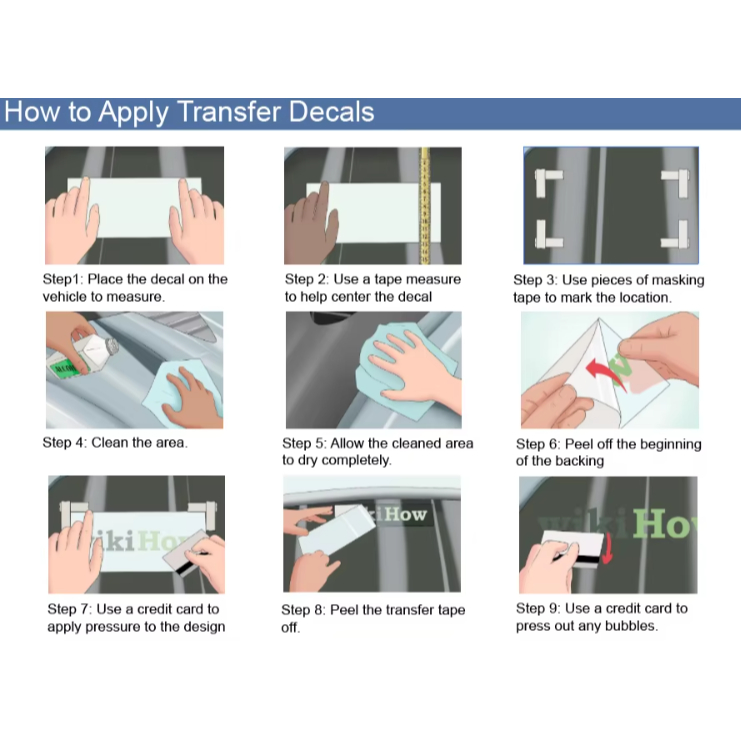 How to Apply Transfer Decals

Step1: Place the decal on the vehicle to measure.

Step 2: Use a tape measure to help center the decal

Step 3: Use pieces of masking tape to mark the location.

Step 4: Clean the area.

Step 5: Allow the cleaned area to dry completely.

Step 6: Peel off the beginning of the backing

ikiHow

Step 7: Use a credit card to apply pressure to the design

iHow

Step 8: Peel the transfer tape off.

wikiHow

Step 9: Use a credit card to press out any bubbles.