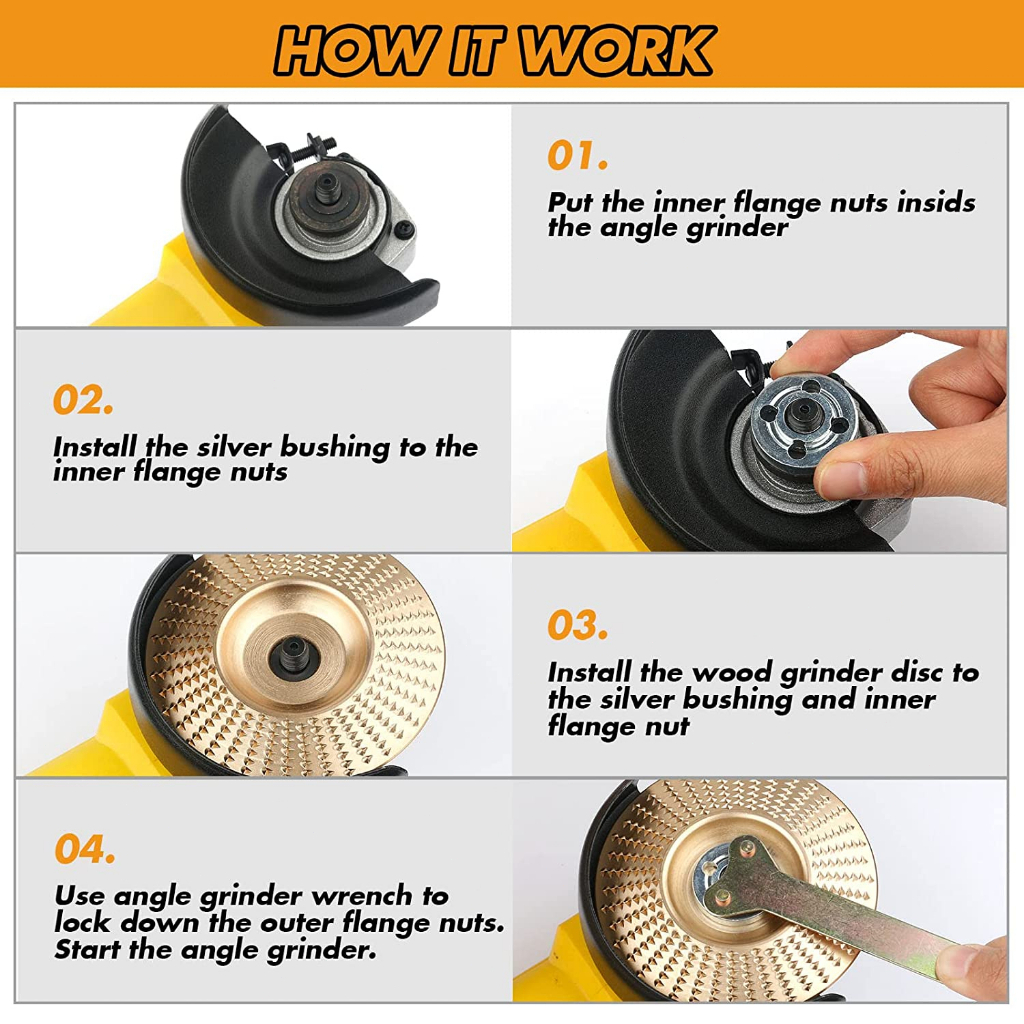 HOW IT WORK

01.

Put the inner flange nuts insids the angle grinder

02.

Install the silver bushing to the inner flange nuts

03.

Install the wood grinder disc to the silver bushing and inner flange nut

04.

Use angle grinder wrench to lock down the outer flange nuts. Start the angle grinder.