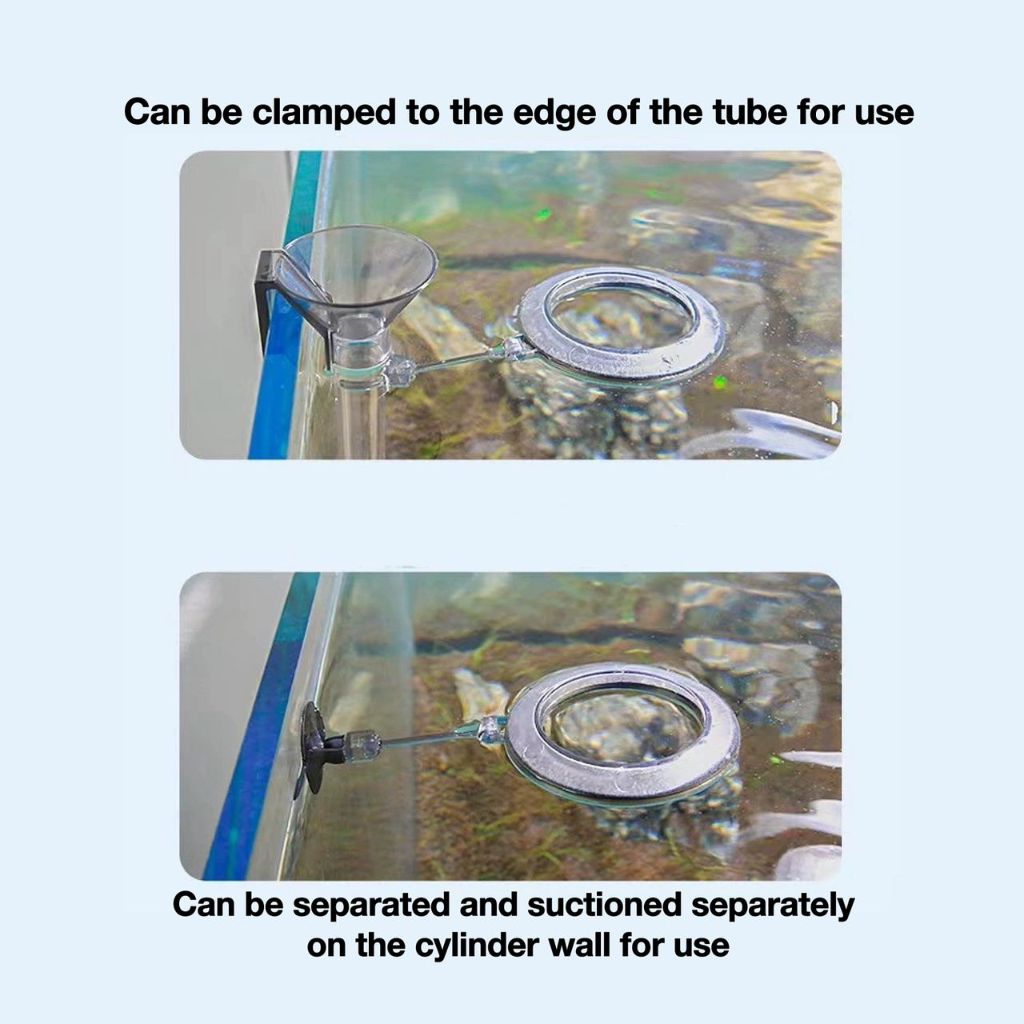 Can be clamped to the edge of the tube for use

Can be separated and suctioned separately on the cylinder wall for use