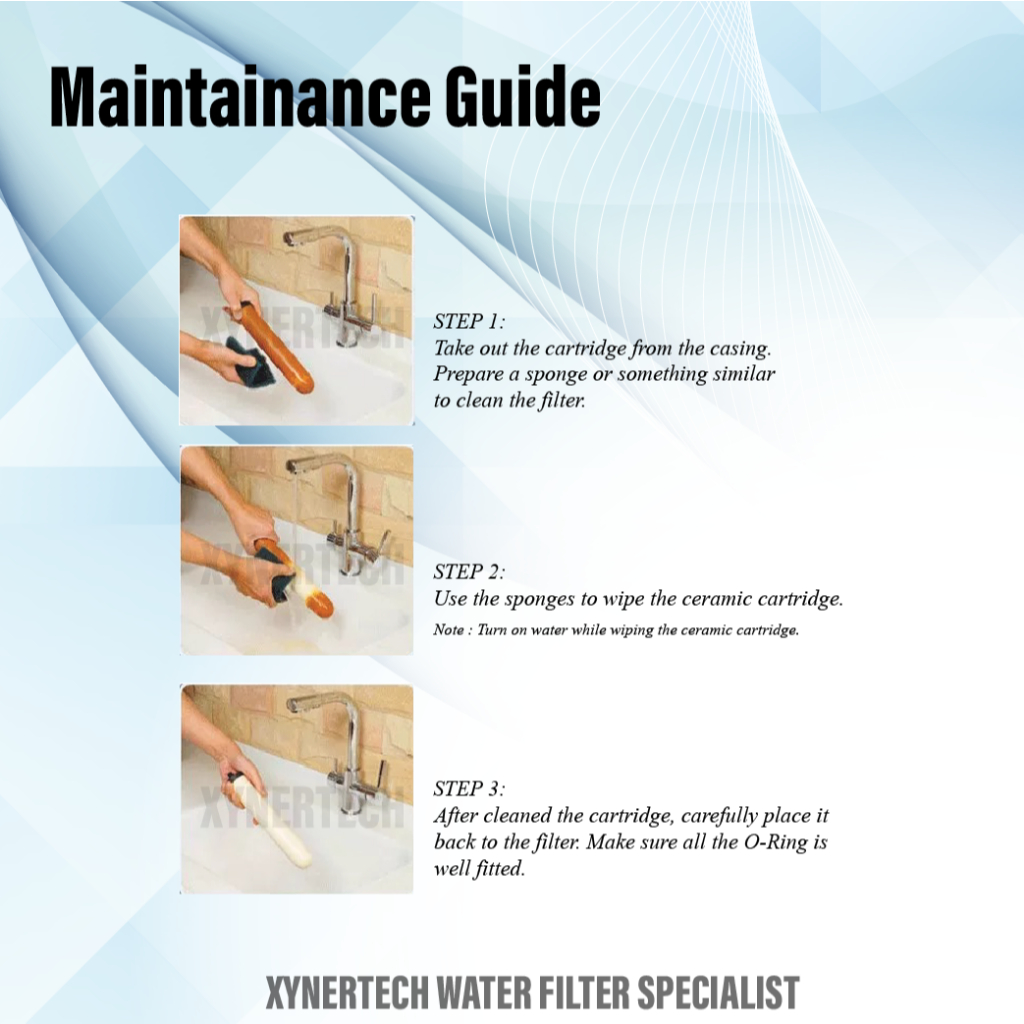 Maintainance Guide

XYNERTECH

STEP 1:
Take out the cartridge from the casing. Prepare a sponge or something similar to clean the filter.

XYNERTECH

STEP 2:
Use the sponges to wipe the ceramic cartridge.
Note : Turn on water while wiping the ceramic cartridge.

XYNERTECH

STEP 3:
After cleaned the cartridge, carefully place it back to the filter. Make sure all the O-Ring is well fitted.

XYNERTECH WATER FILTER SPECIALIST