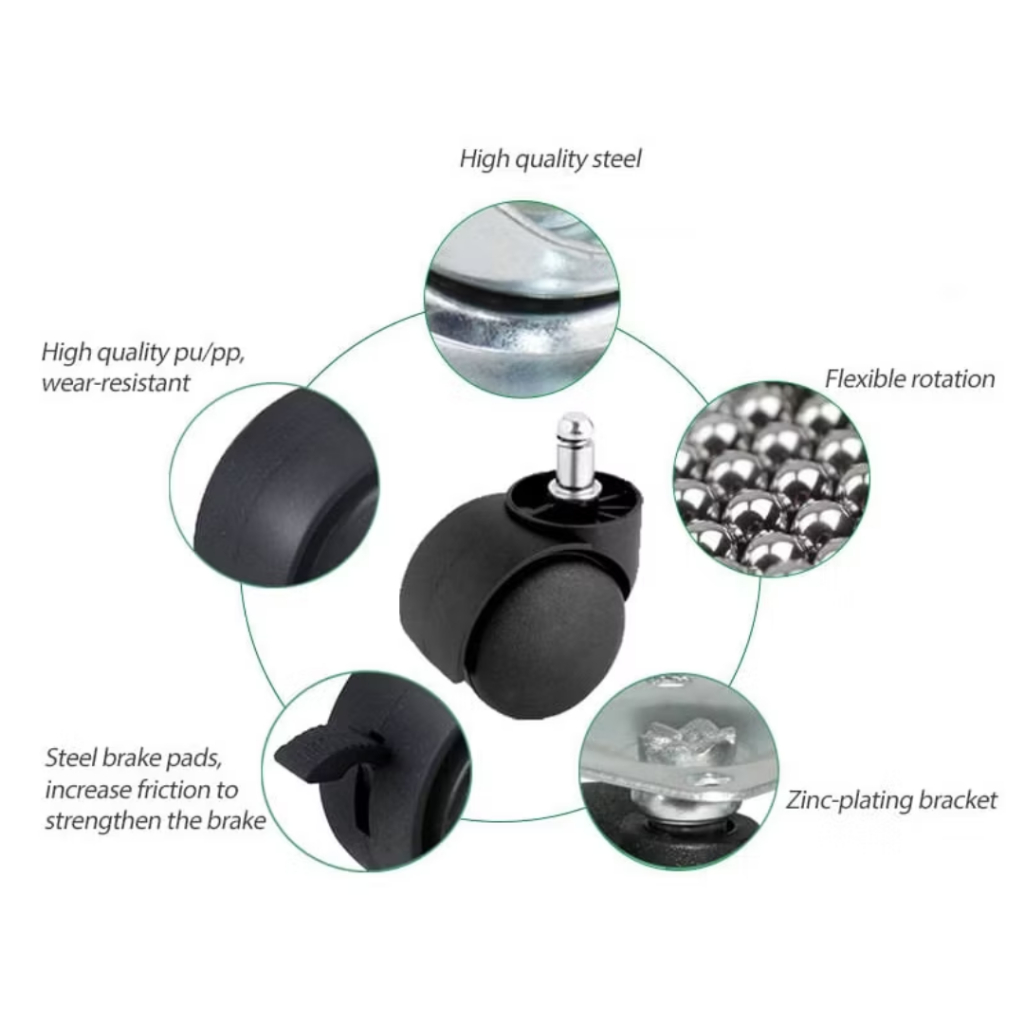 High quality steel

High quality pu/pp, wear-resistant

Flexible rotation

Steel brake pads, increase friction to strengthen the brake

Zinc-plating bracket