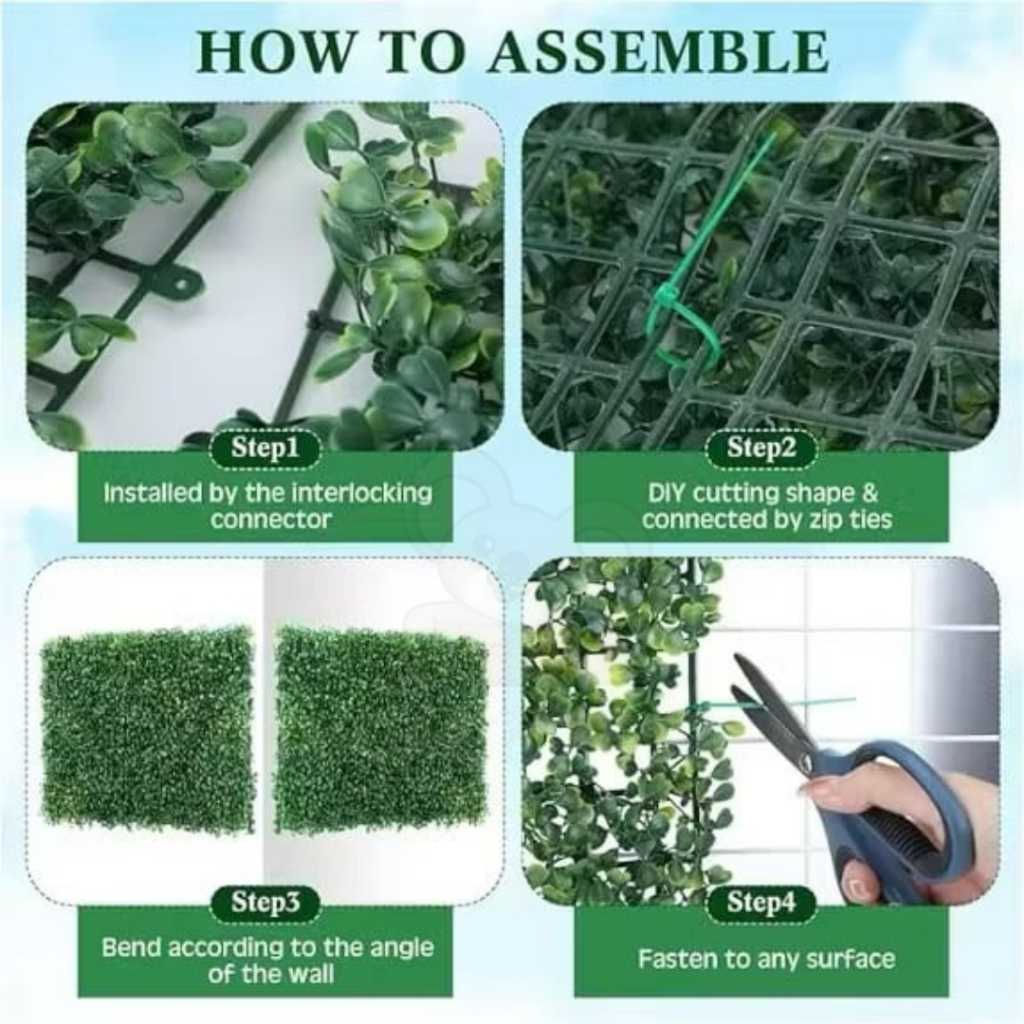 HOW TO ASSEMBLE

Step1
Installed by the interlocking connector

Step2
DIY cutting shape & connected by zip ties

Step3
Bend according to the angle of the wall

Step4
Fasten to any surface