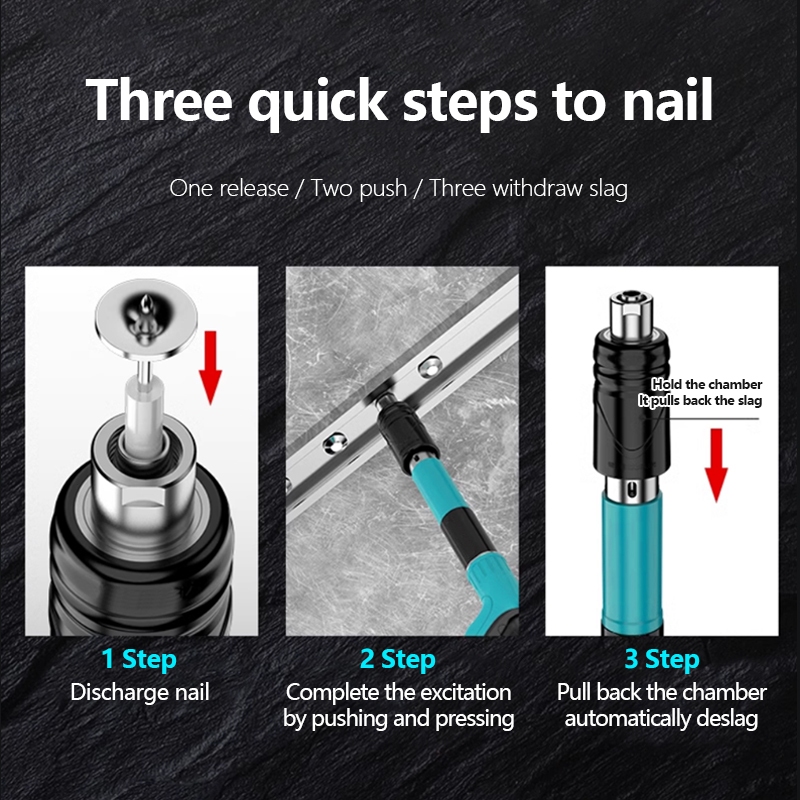 Three quick steps to nail

One release / Two push / Three withdraw slag

Hold the chamber
It pulls back the slag

1 Step
Discharge nail

2 Step
Complete the excitation by pushing and pressing

3 Step
Pull back the chamber automatically deslag