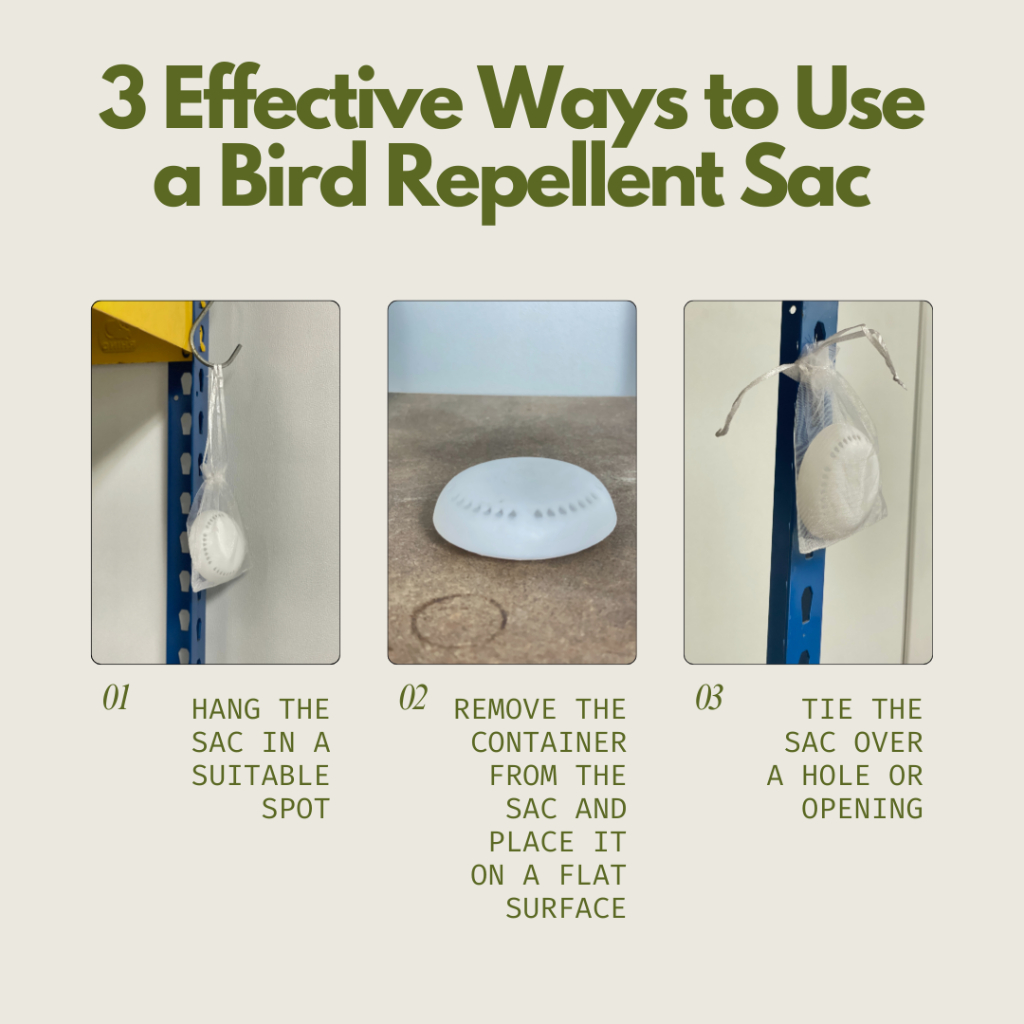 3 Effective Ways to Use a Bird Repellent Sac

01

HANG THE SAC IN A SUITABLE SPOT

02

REMOVE THE CONTAINER FROM THE SAC AND PLACE IT ON A FLAT SURFACE

03

TIE THE SAC OVER A HOLE OR OPENING