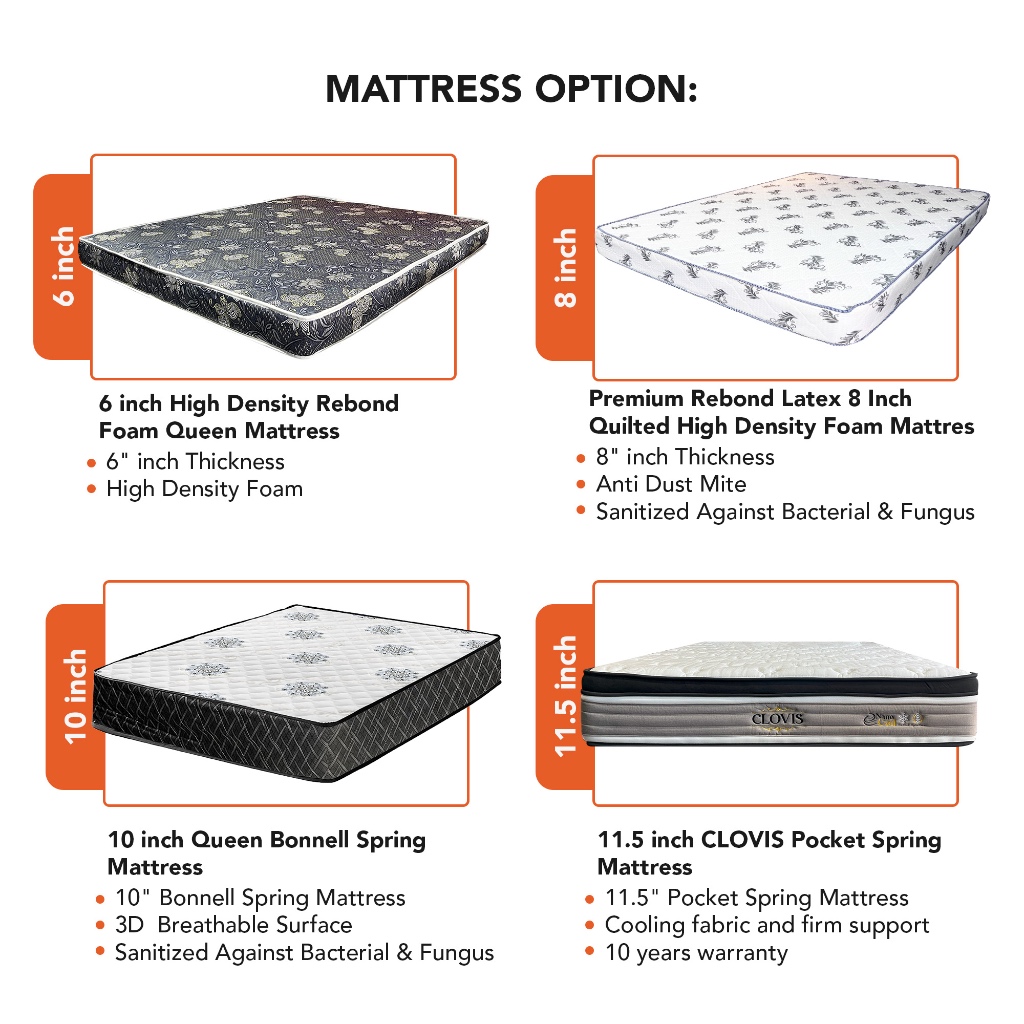 MATTRESS OPTION:

6 inch

6 inch High Density Rebond Foam Queen Mattress
• 6" inch Thickness
• High Density Foam

8 inch

Premium Rebond Latex 8 Inch Quilted High Density Foam Mattres
• 8" inch Thickness
• Anti Dust Mite
• Sanitized Against Bacterial & Fungus

10 inch

10 inch Queen Bonnell Spring Mattress
• 10" Bonnell Spring Mattress
• 3D Breathable Surface
• Sanitized Against Bacterial & Fungus

11.5 inch

CLOVIS

11.5 inch CLOVIS Pocket Spring Mattress
• 11.5" Pocket Spring Mattress
• Cooling fabric and firm support
• 10 years warranty