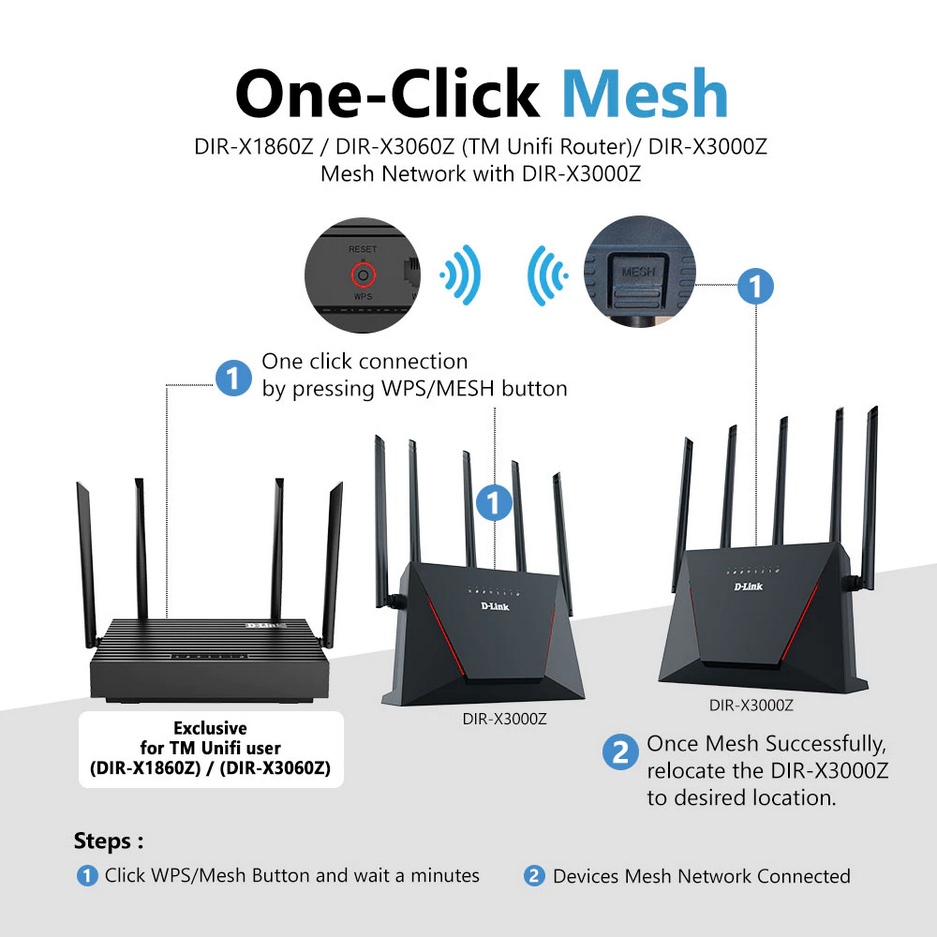 One-Click Mesh

DIR-X1860Z / DIR-X3060Z (TM Unifi Router)/ DIR-X3000Z
Mesh Network with DIR-X3000Z

RESET
WPS

MESH

1

1 One click connection by pressing WPS/MESH button

1

D-Link

D-Link

D-Link

Exclusive for TM Unifi user (DIR-X1860Z) / (DIR-X3060Z)

DIR-X3000Z

DIR-X3000Z

2 Once Mesh Successfully, relocate the DIR-X3000Z to desired location.

Steps :

1 Click WPS/Mesh Button and wait a minutes

2 Devices Mesh Network Connected