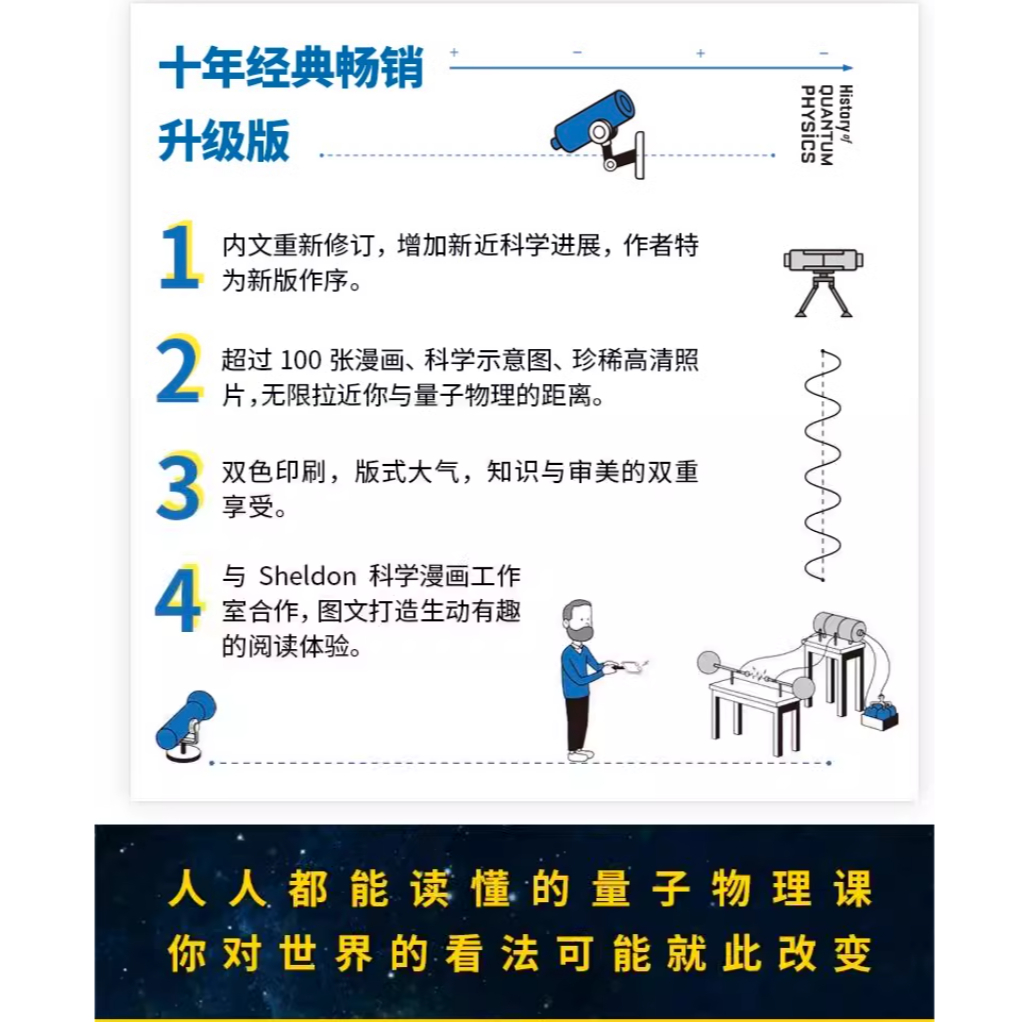 十年经典畅销
升级版

+ − + −

History of
QUANTUM
PHYSICS

1 内文重新修订，增加新近科学进展，作者特为新版作序。

2 超过 100 张漫画、科学示意图、珍稀高清照片，无限拉近你与量子物理的距离。

3 双色印刷，版式大气，知识与审美的双重享受。

4 与 Sheldon 科学漫画工作室合作，图文打造生动有趣的阅读体验。

人人都能读懂的量子物理课
你对世界的看法可能就此改变