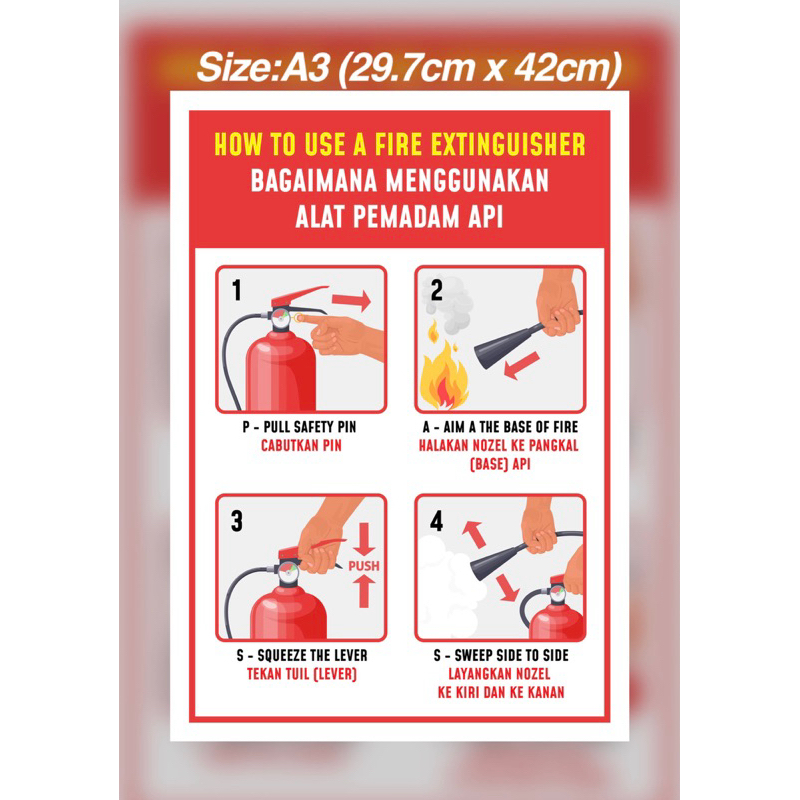 Size:A3 (29.7cm x 42cm)

HOW TO USE A FIRE EXTINGUISHER
BAGAIMANA MENGGUNAKAN ALAT PEMADAM API

1

P - PULL SAFETY PIN
CABUTKAN PIN

2

A - AIM A THE BASE OF FIRE
HALAKAN NOZEL KE PANGKAL (BASE) API

3

PUSH

S - SQUEEZE THE LEVER
TEKAN TUIL (LEVER)

4

S - SWEEP SIDE TO SIDE
LAYANGKAN NOZEL KE KIRI DAN KE KANAN